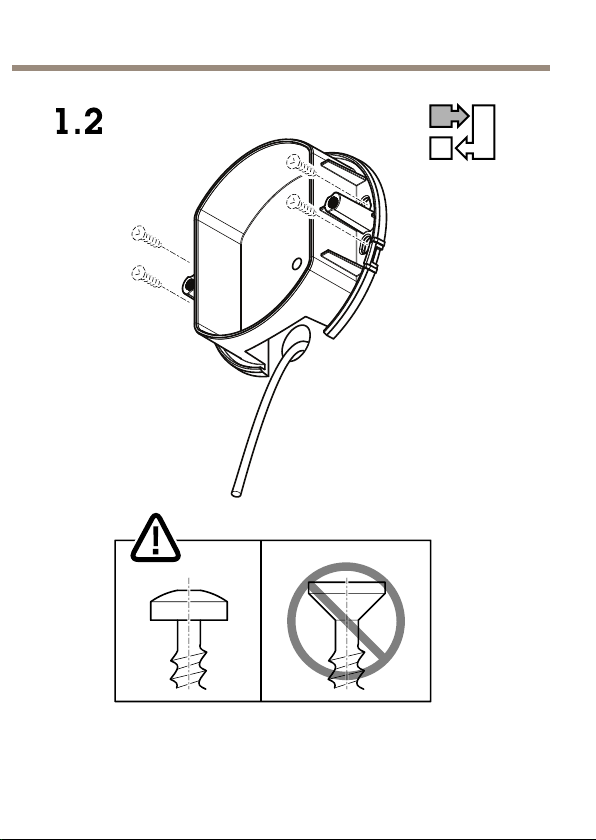 1.2