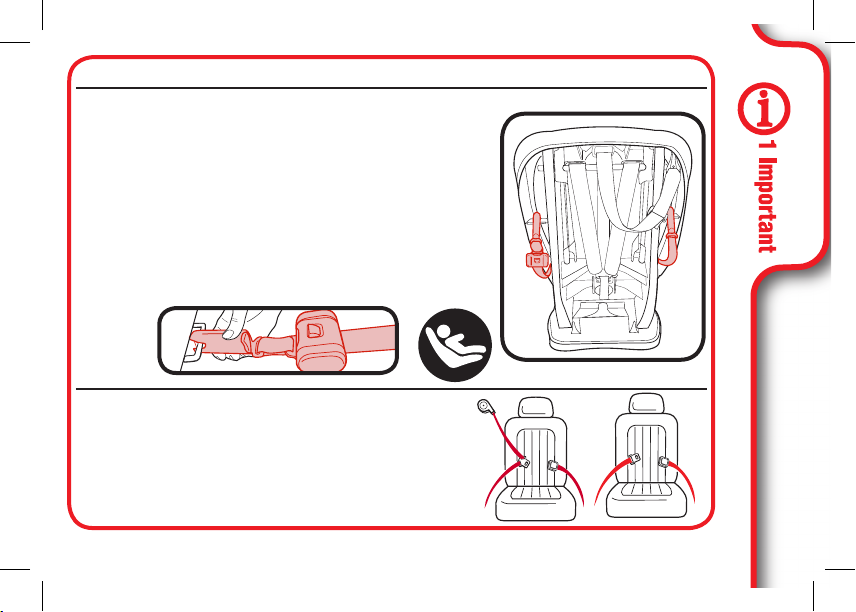 1 Important