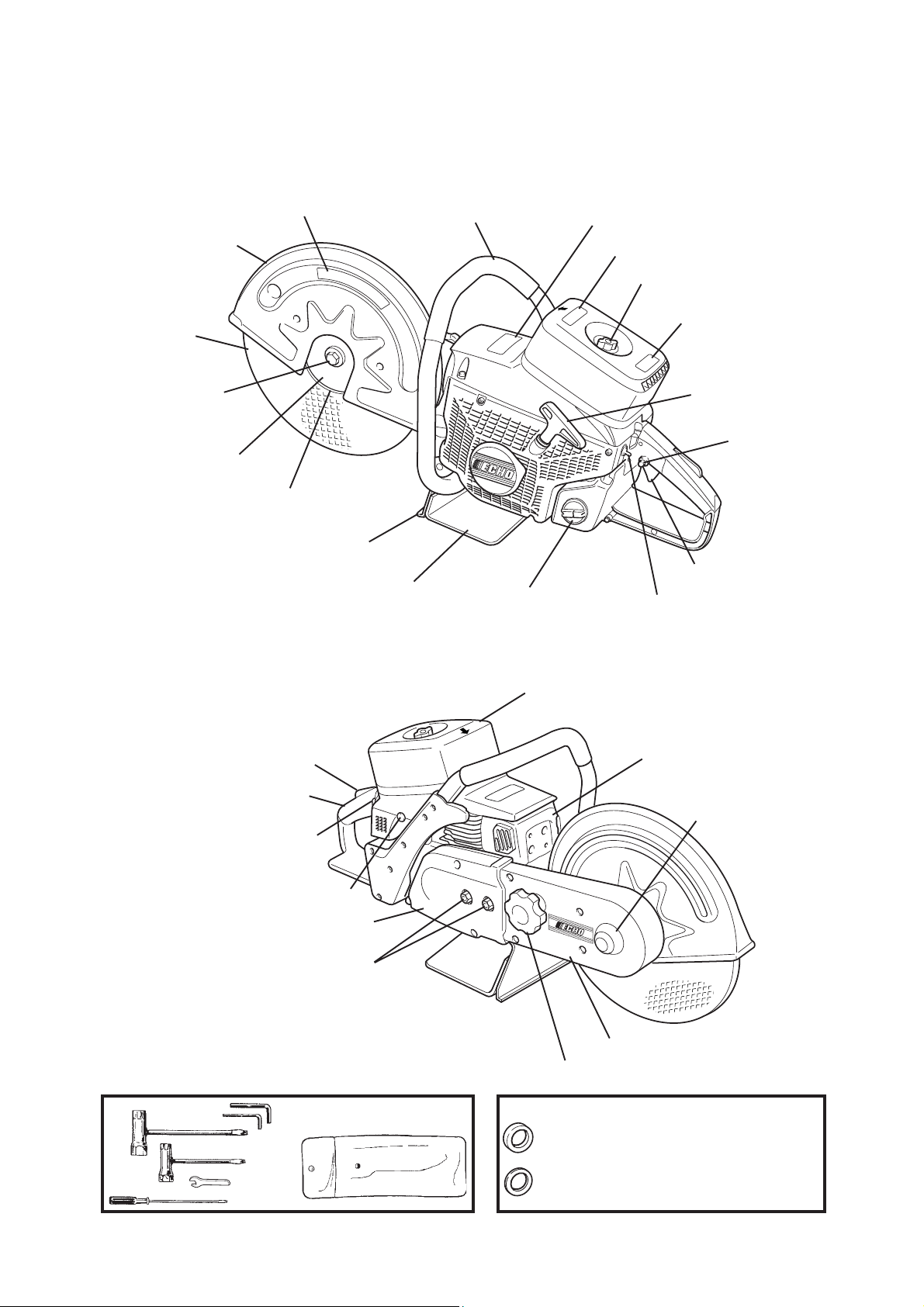 ECHO

ECHO