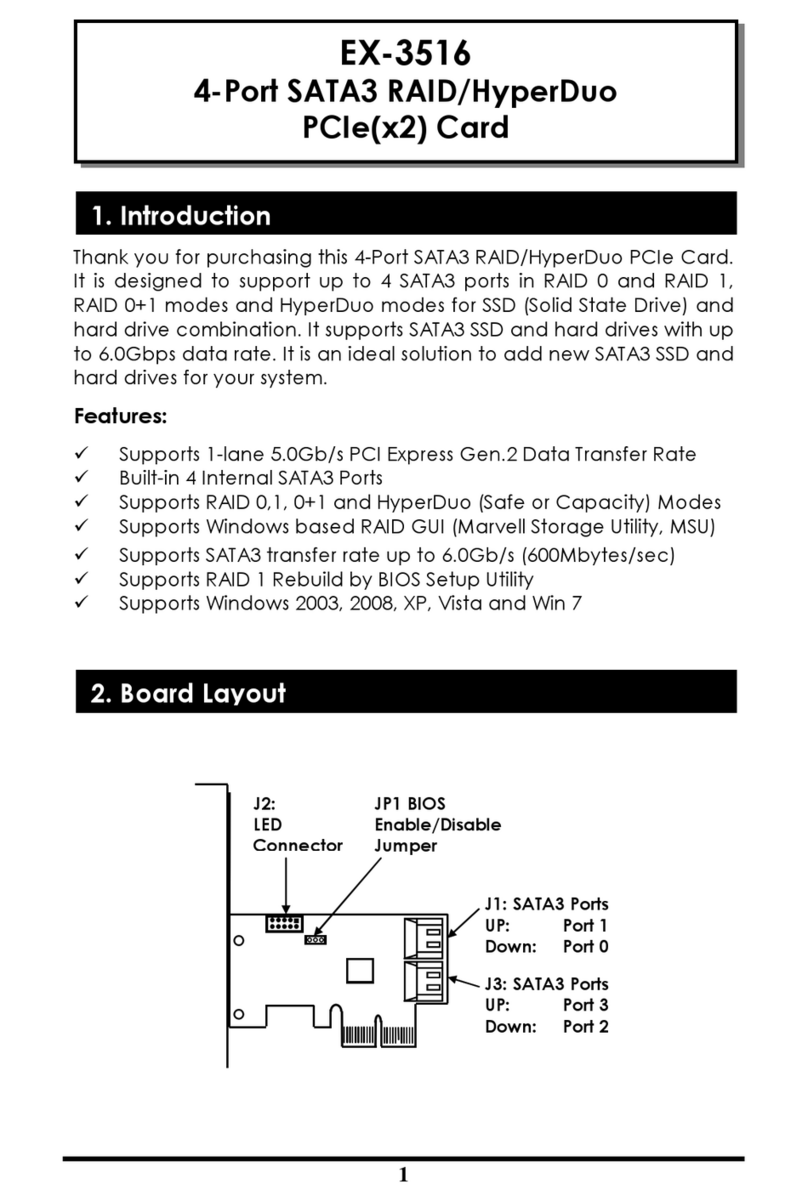 EX-3516
4-Port SATA3 RAID/HyperDuo
PCIe(x2) Card

1. Introduction

Thank you for purchasing this 4-Port SATA3 RAID/HyperDuo PCIe Card. It is designed to support up to 4 SATA3 ports in RAID 0 and RAID 1, RAID 0+1 modes and HyperDuo modes for SSD (Solid State Drive) and hard drive combination. It supports SATA3 SSD and hard drives with up to 6.0Gbps data rate. It is an ideal solution to add new SATA3 SSD and hard drives for your system.

Features:

✓ Supports 1-lane 5.0Gb/s PCI Express Gen.2 Data Transfer Rate
✓ Built-in 4 Internal SATA3 Ports
✓ Supports RAID 0,1, 0+1 and HyperDuo (Safe or Capacity) Modes
✓ Supports Windows based RAID GUI (Marvell Storage Utility, MSU)
✓ Supports SATA3 transfer rate up to 6.0Gb/s (600Mbytes/sec)
✓ Supports RAID 1 Rebuild by BIOS Setup Utility
✓ Supports Windows 2003, 2008, XP, Vista and Win 7

2. Board Layout

J2: LED Connector

JP1 BIOS Enable/Disable Jumper

J1: SATA3 Ports
UP: Port 1
Down: Port 0

J3: SATA3 Ports
UP: Port 3
Down: Port 2

1