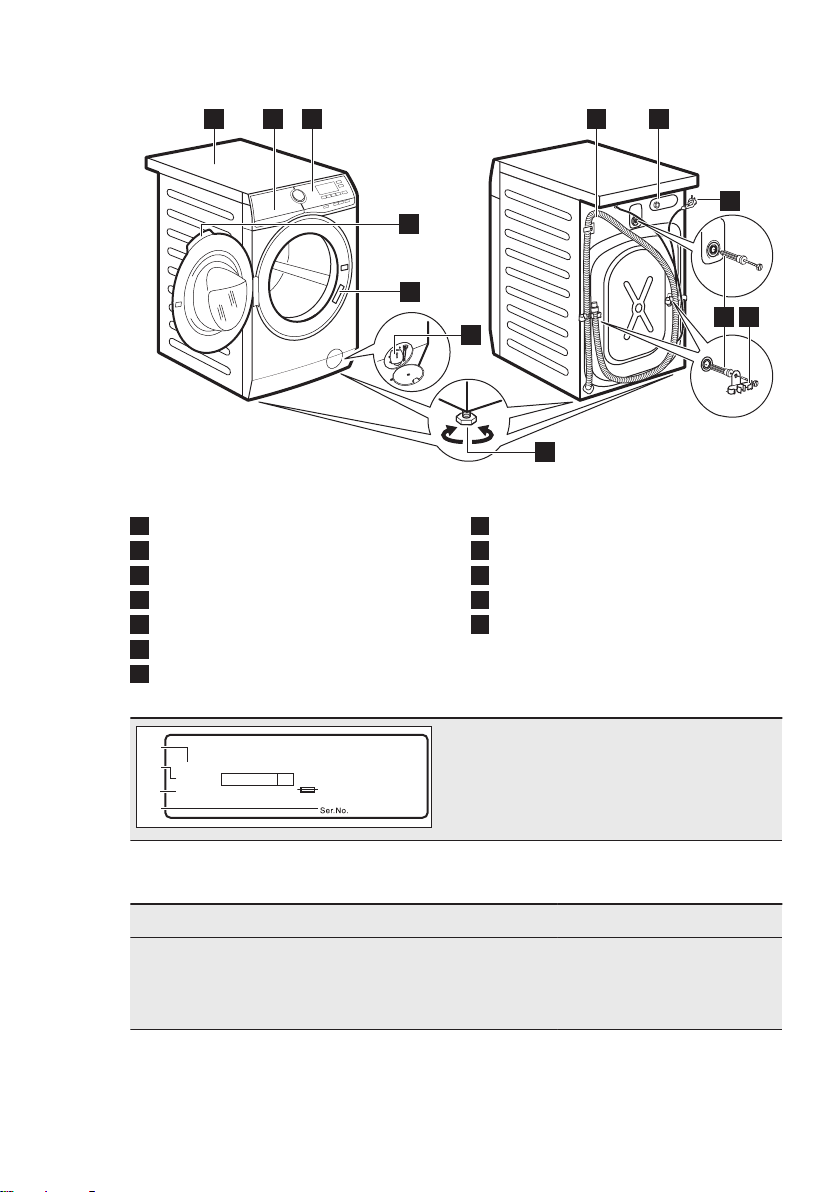 Ser.No.