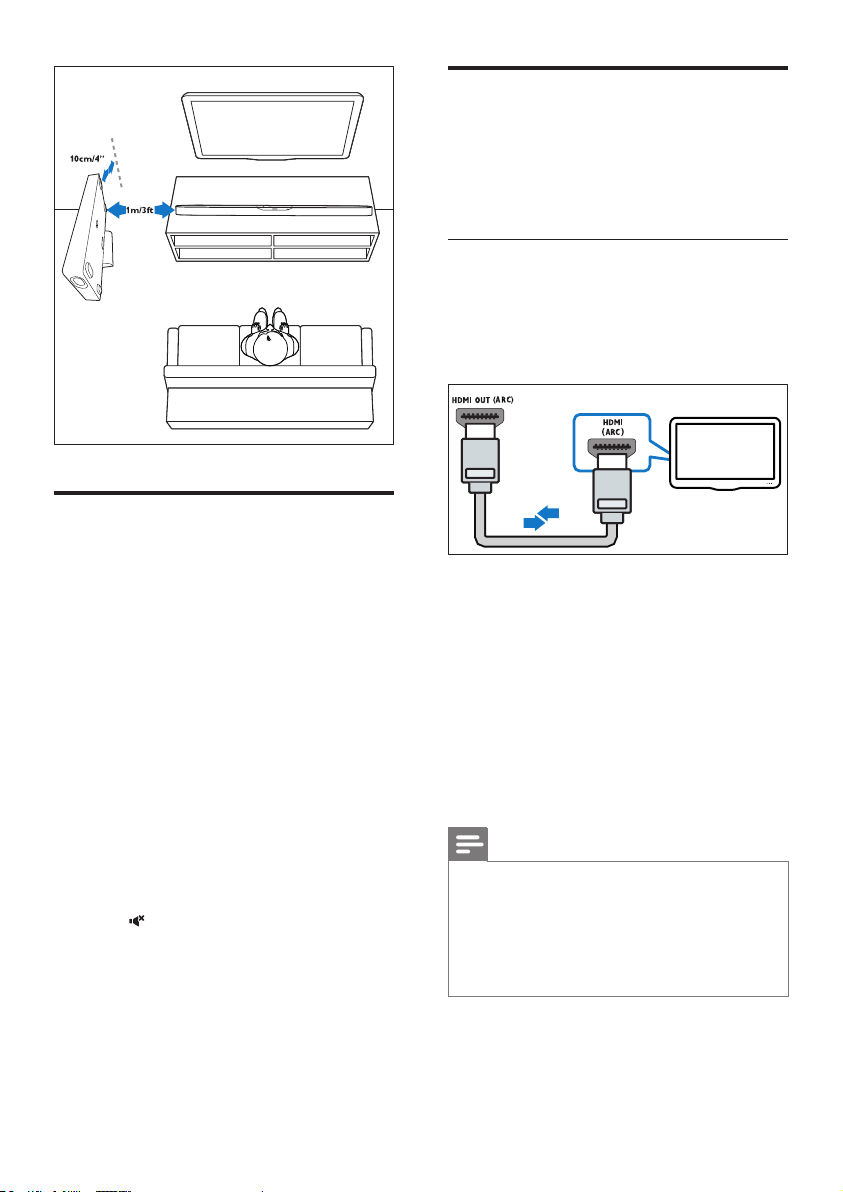 10cm/4"

1m/3ft

HDMI OUT (ARC)

HDMI (ARC)