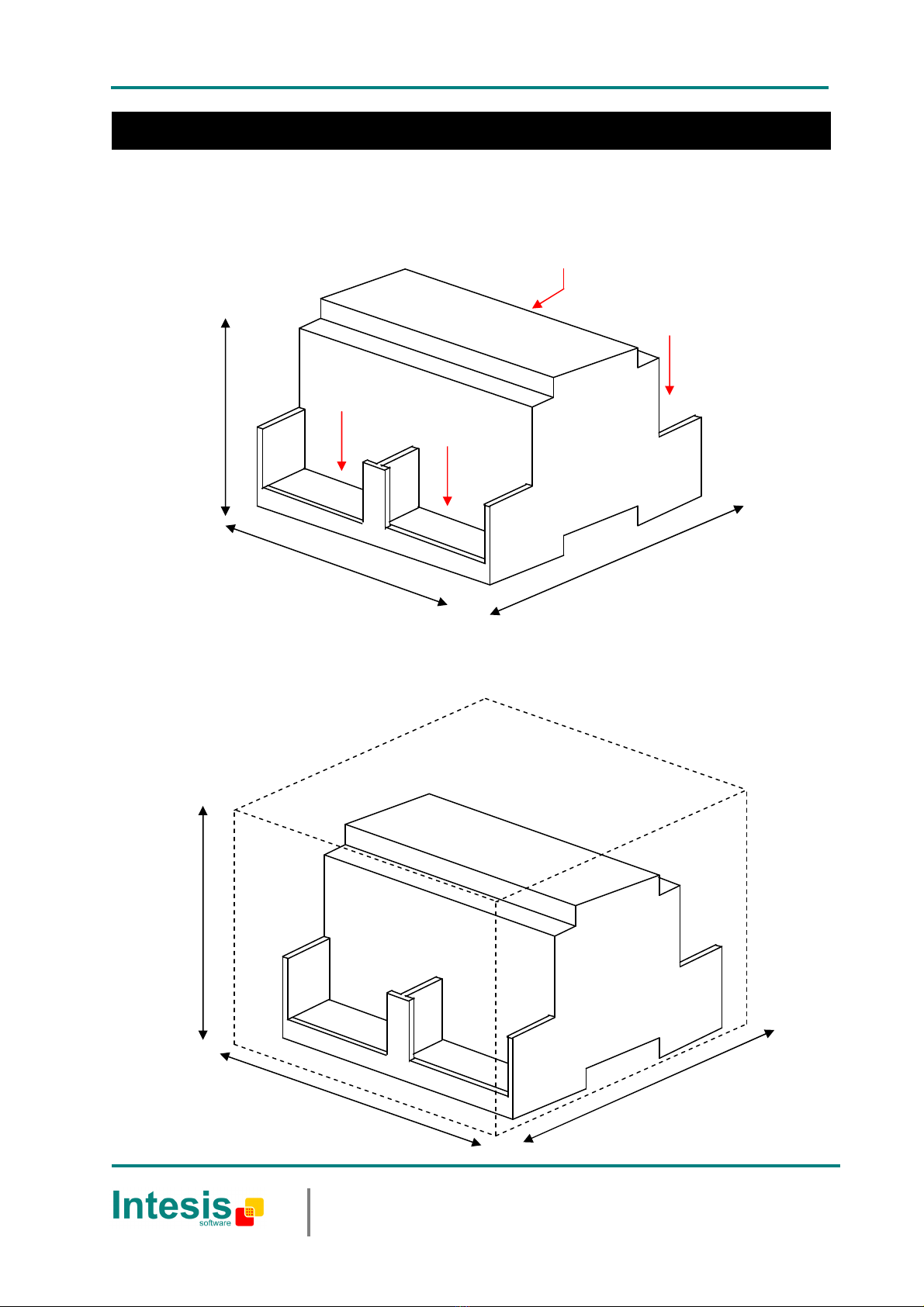 Intesis software