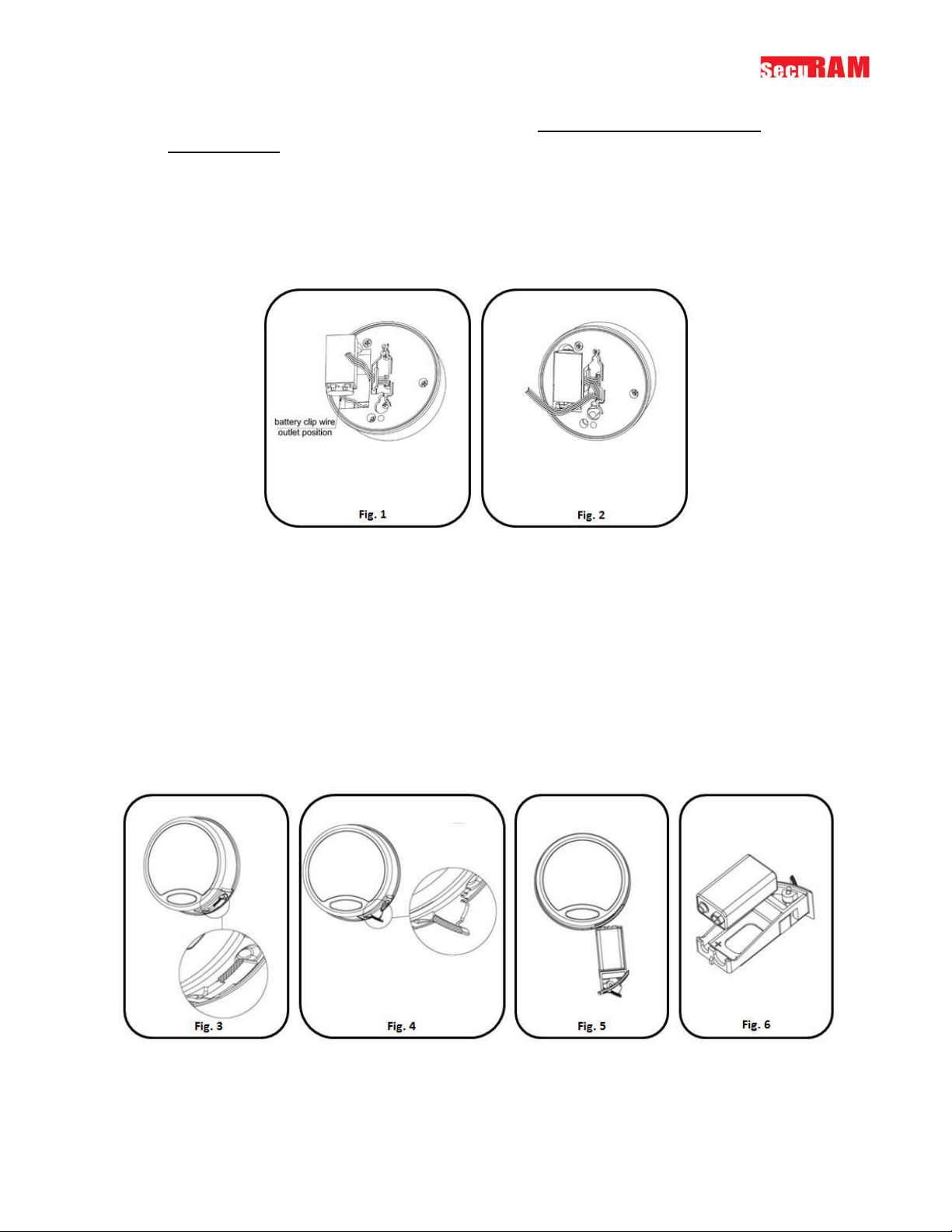 SecuRAM

battery clip wire outlet position

Fig. 1

Fig. 2

Fig. 3

Fig. 4

Fig. 5

Fig. 6