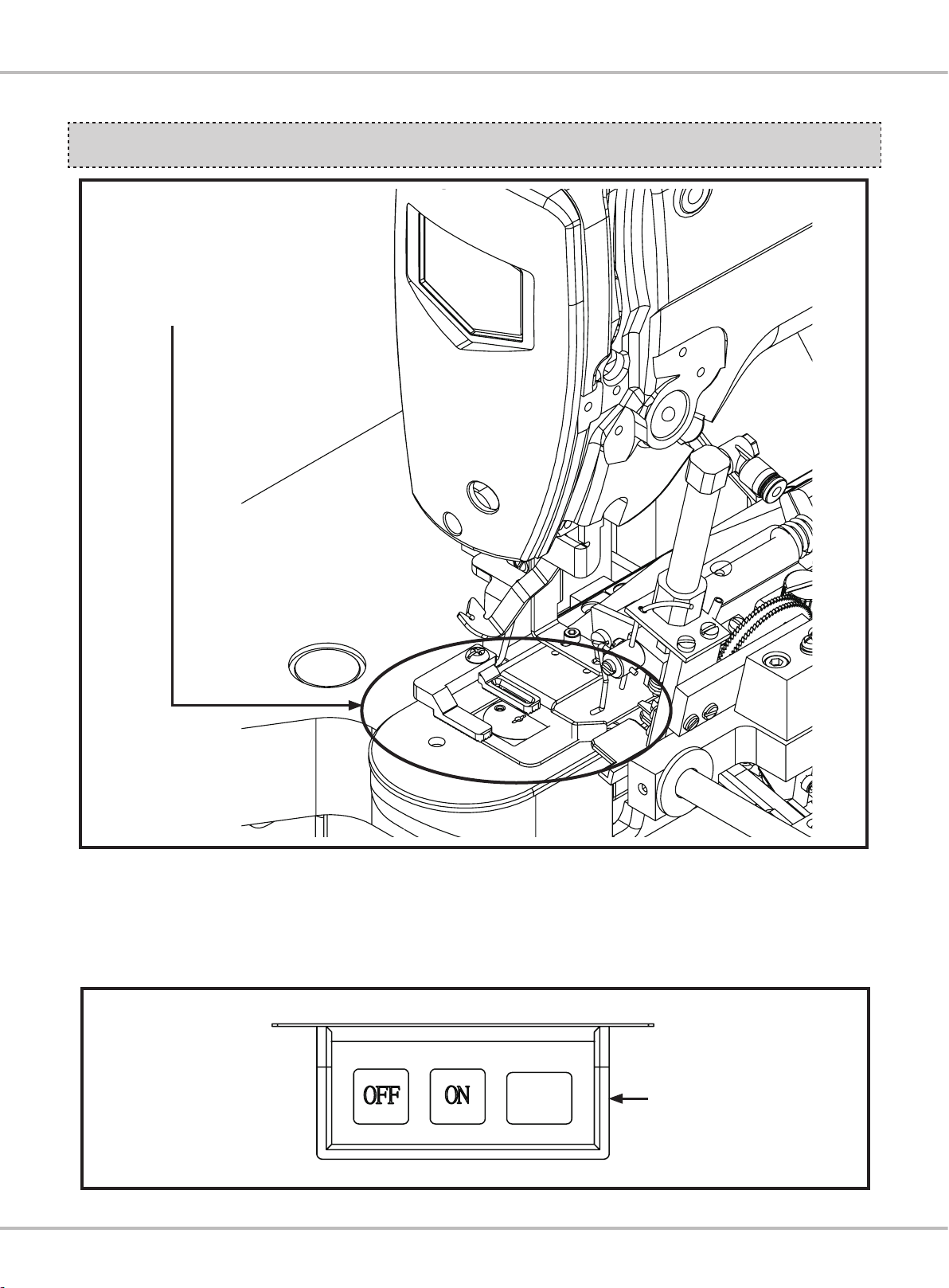 OFF

ON