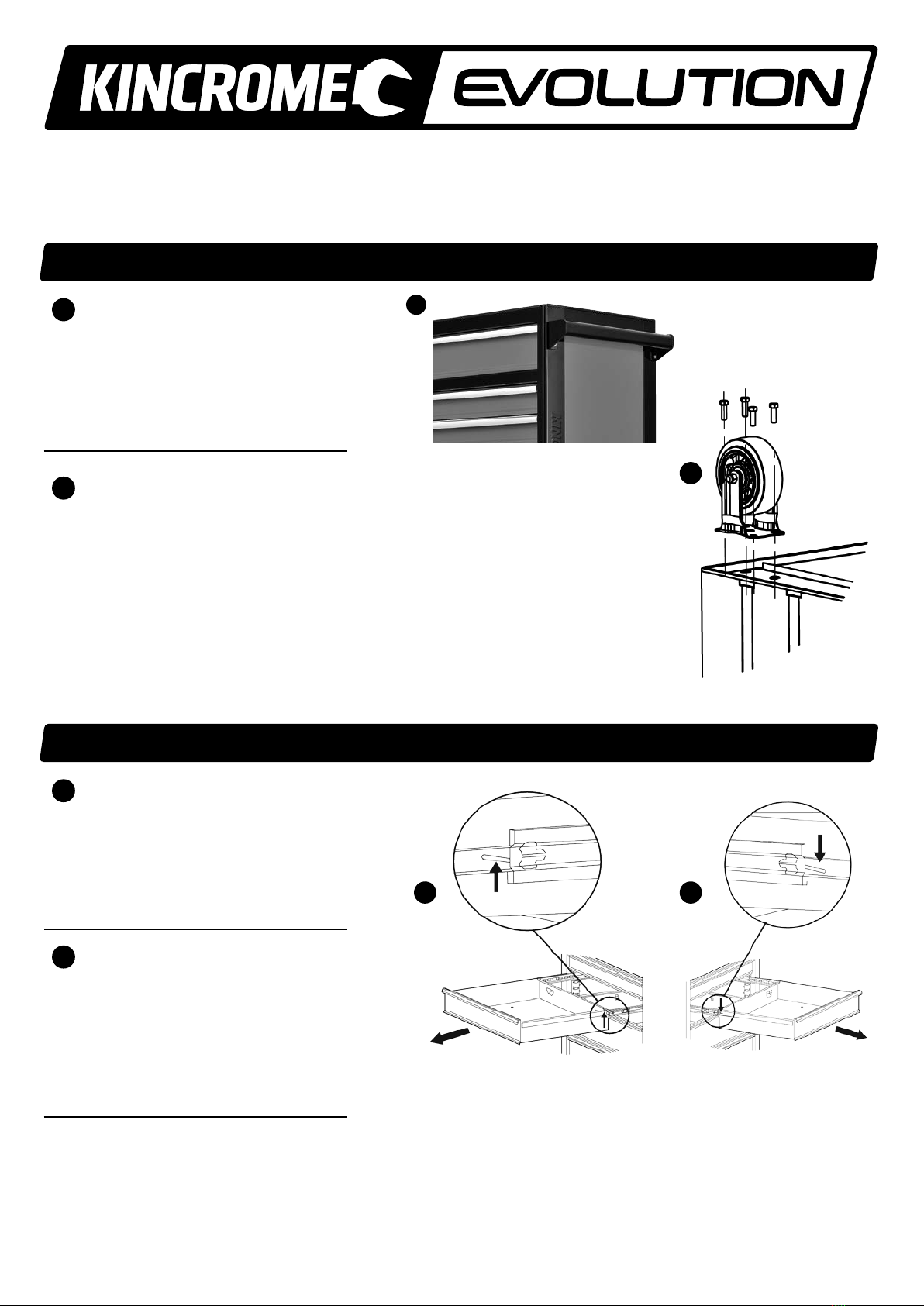 KINCROME EVOLUTION