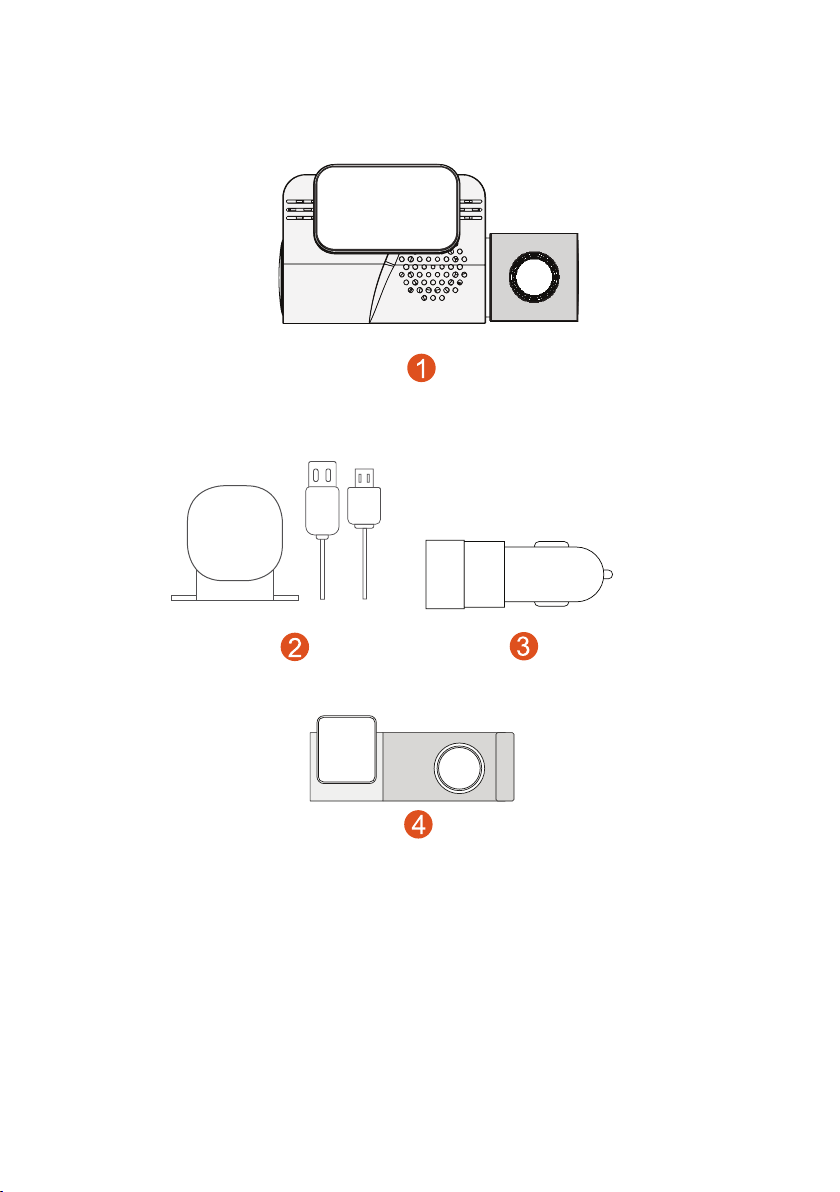 1

2

3

4