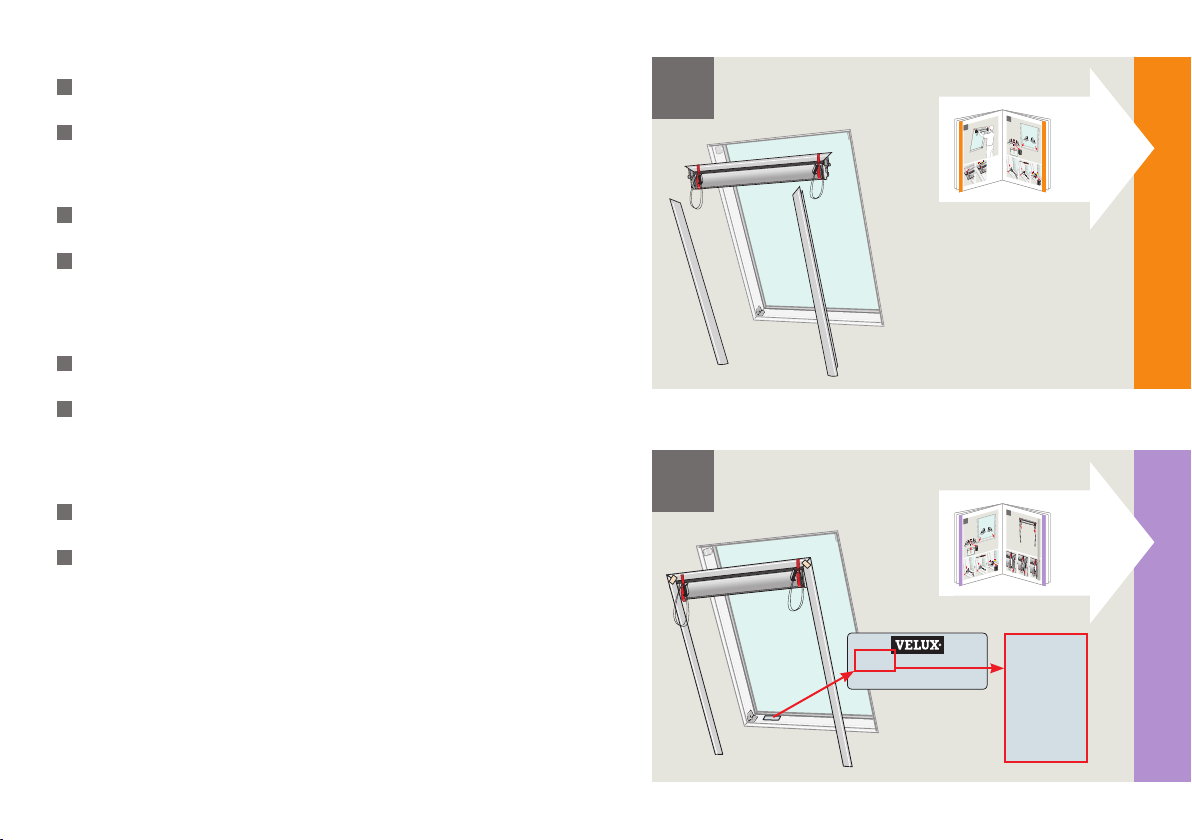 VELUX