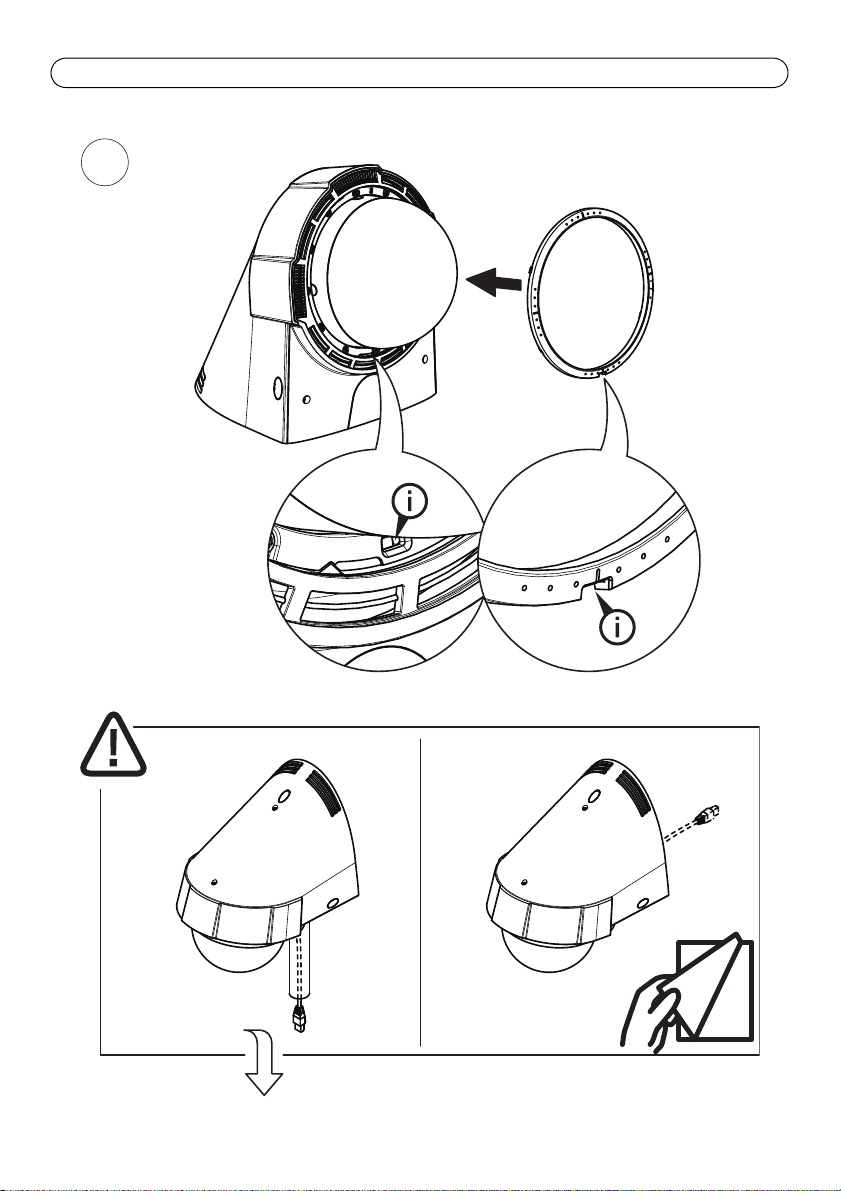 i

i