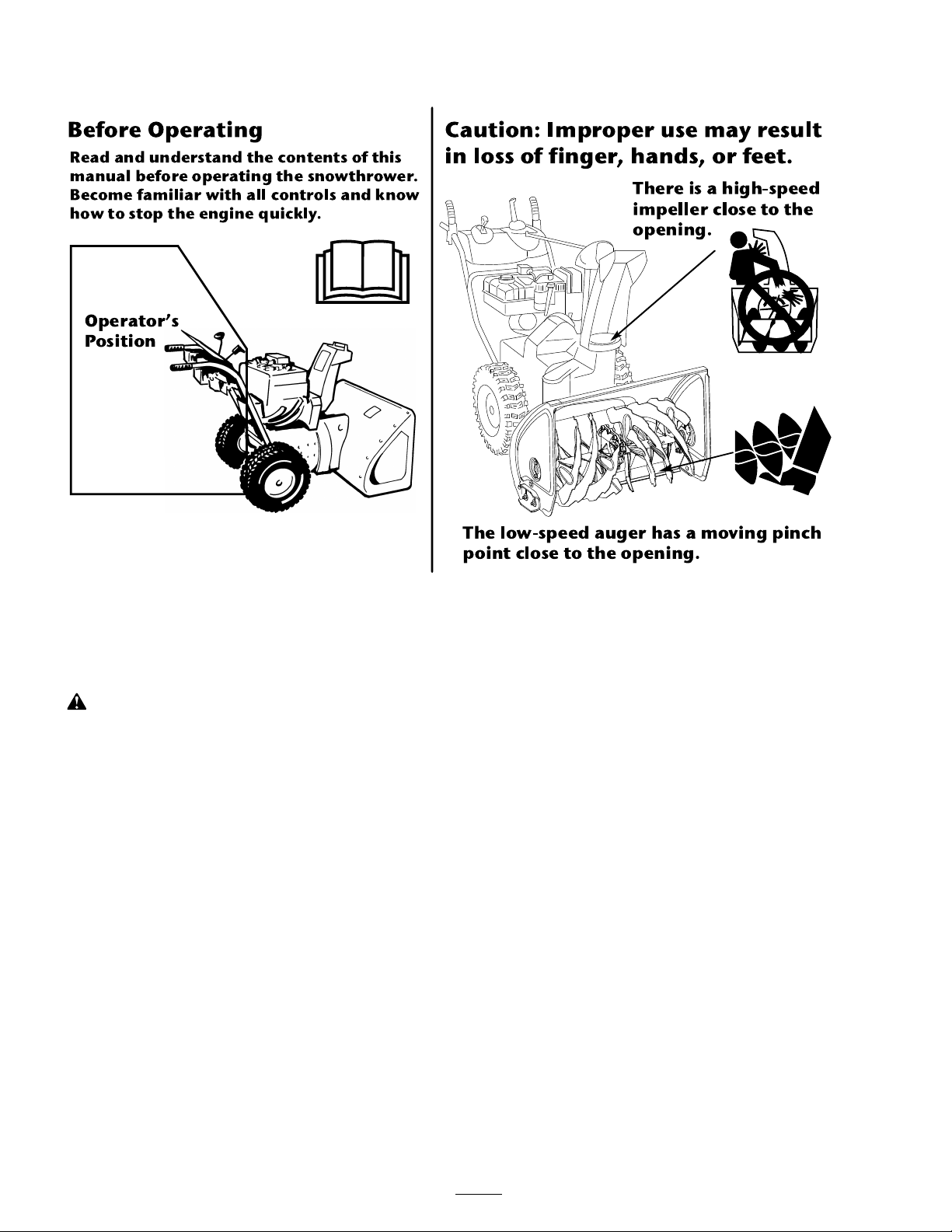 Before Operating

Read and understand the contents of this manual before operating the snowthrower. Become familiar with all controls and know how to stop the engine quickly.

Operator's Position

Caution: Improper use may result in loss of finger, hands, or feet.

There is a high-speed impeller close to the opening.

The low-speed auger has a moving pinch point close to the opening.