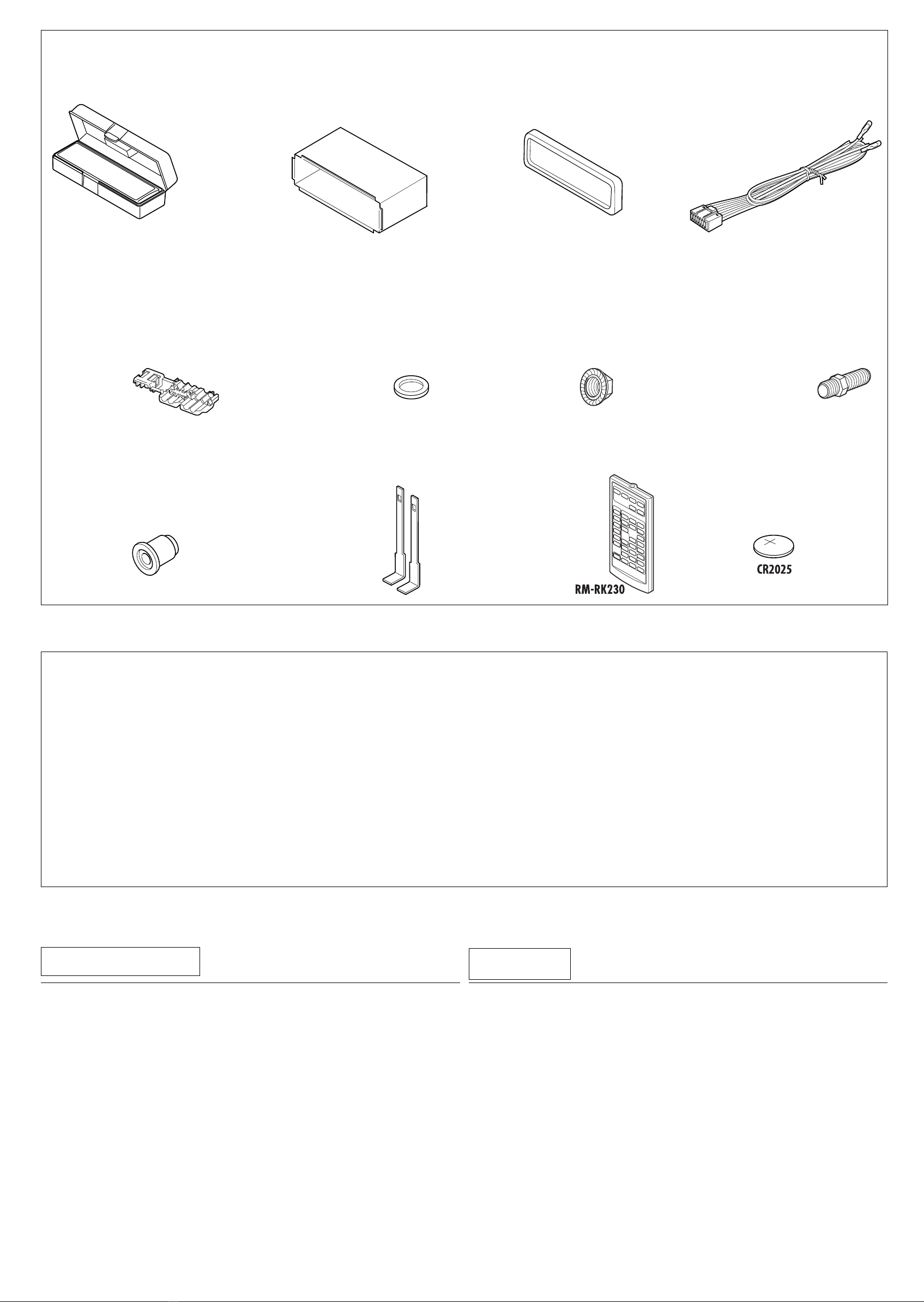 RM-RK230

CR2025