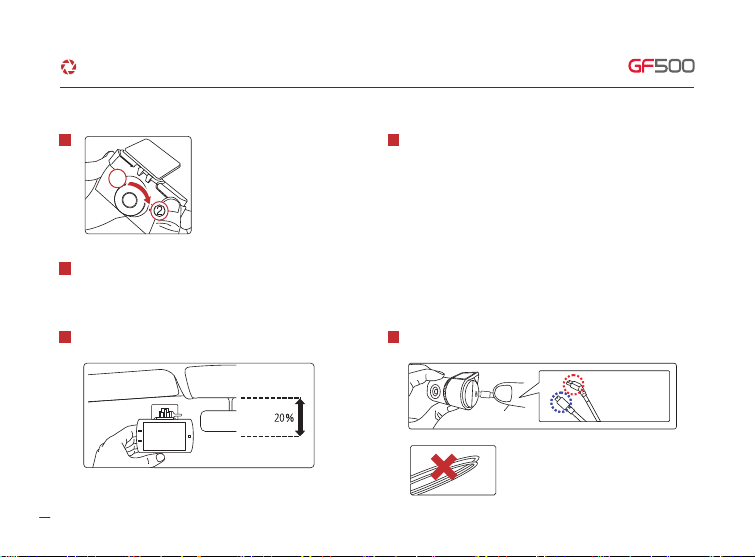 GF500

②

20%