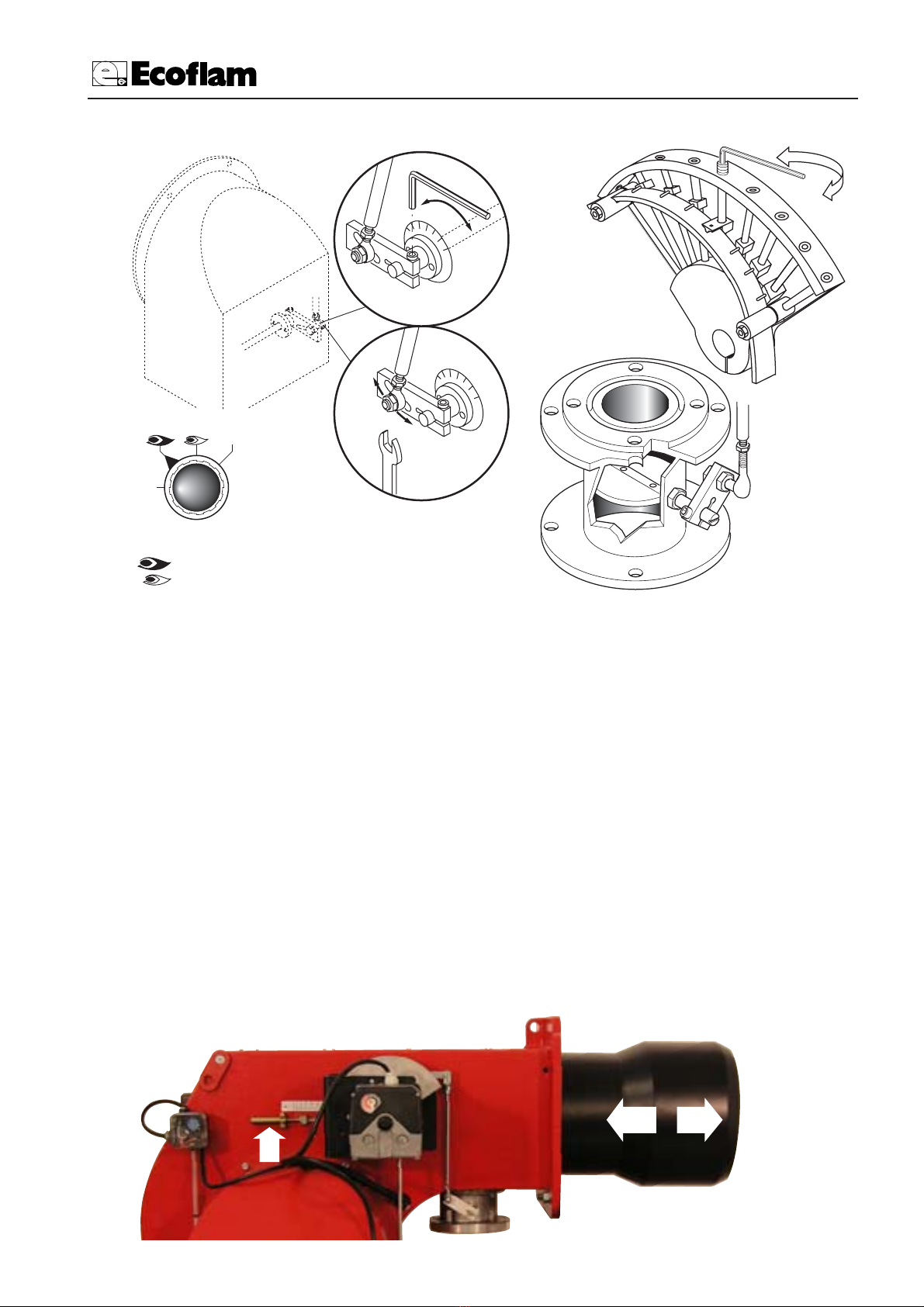 Ecoflam