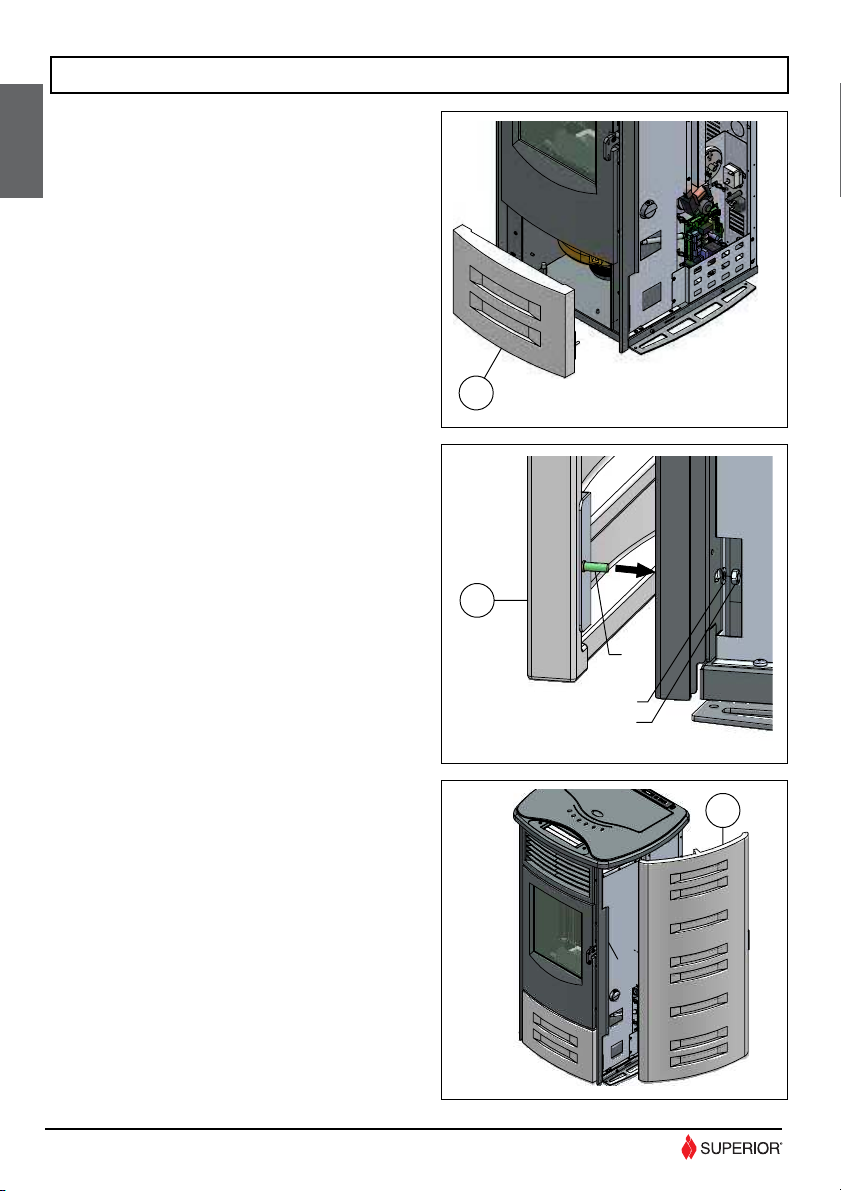 SUPERIOR®