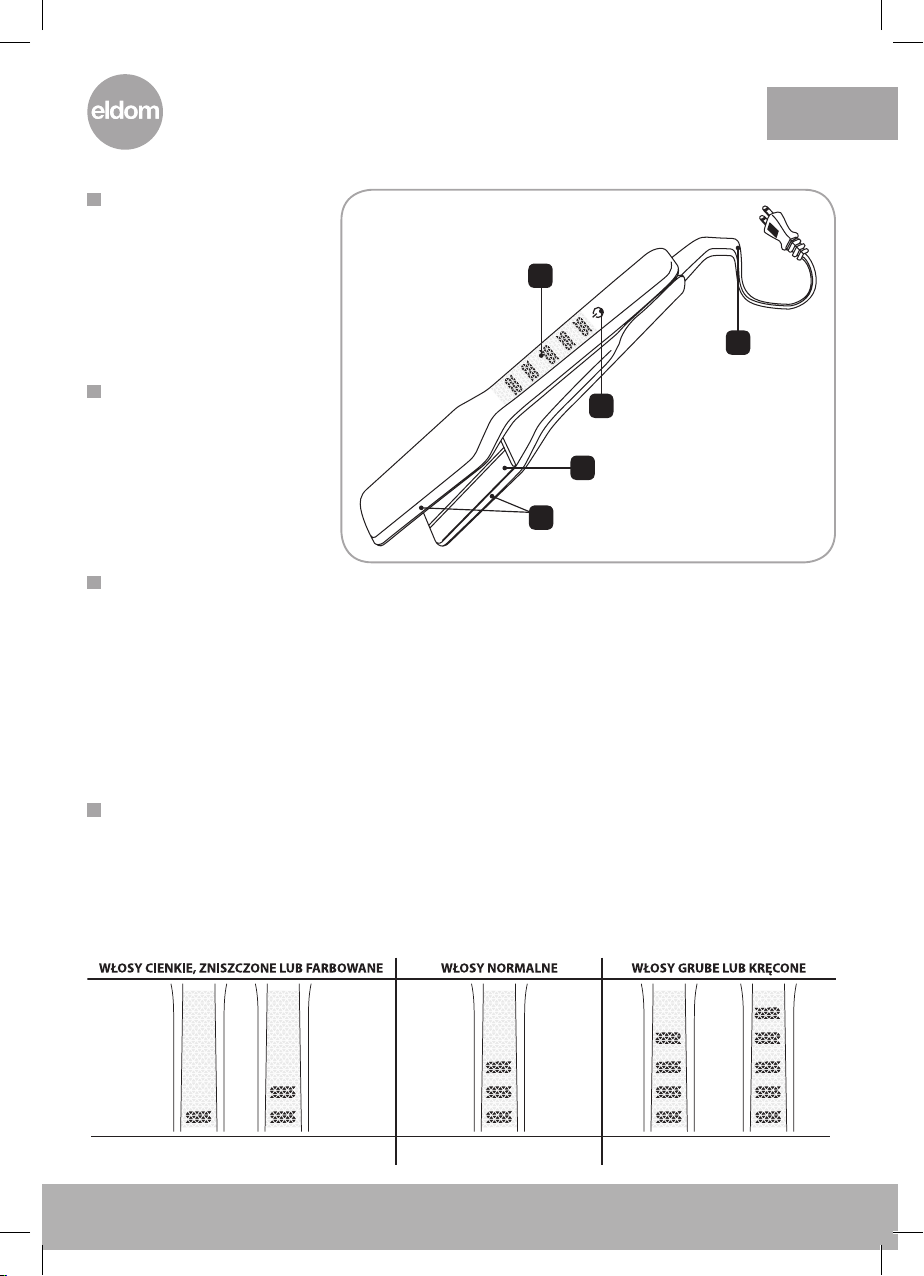 eldom

| WŁOSY CIENKIE, ZNISZCZONE LUB FARBOWANE | WŁOSY NORMALNE | WŁOSY GRUBE LUB KRĘCONE |
|---|---|---|
| | | |