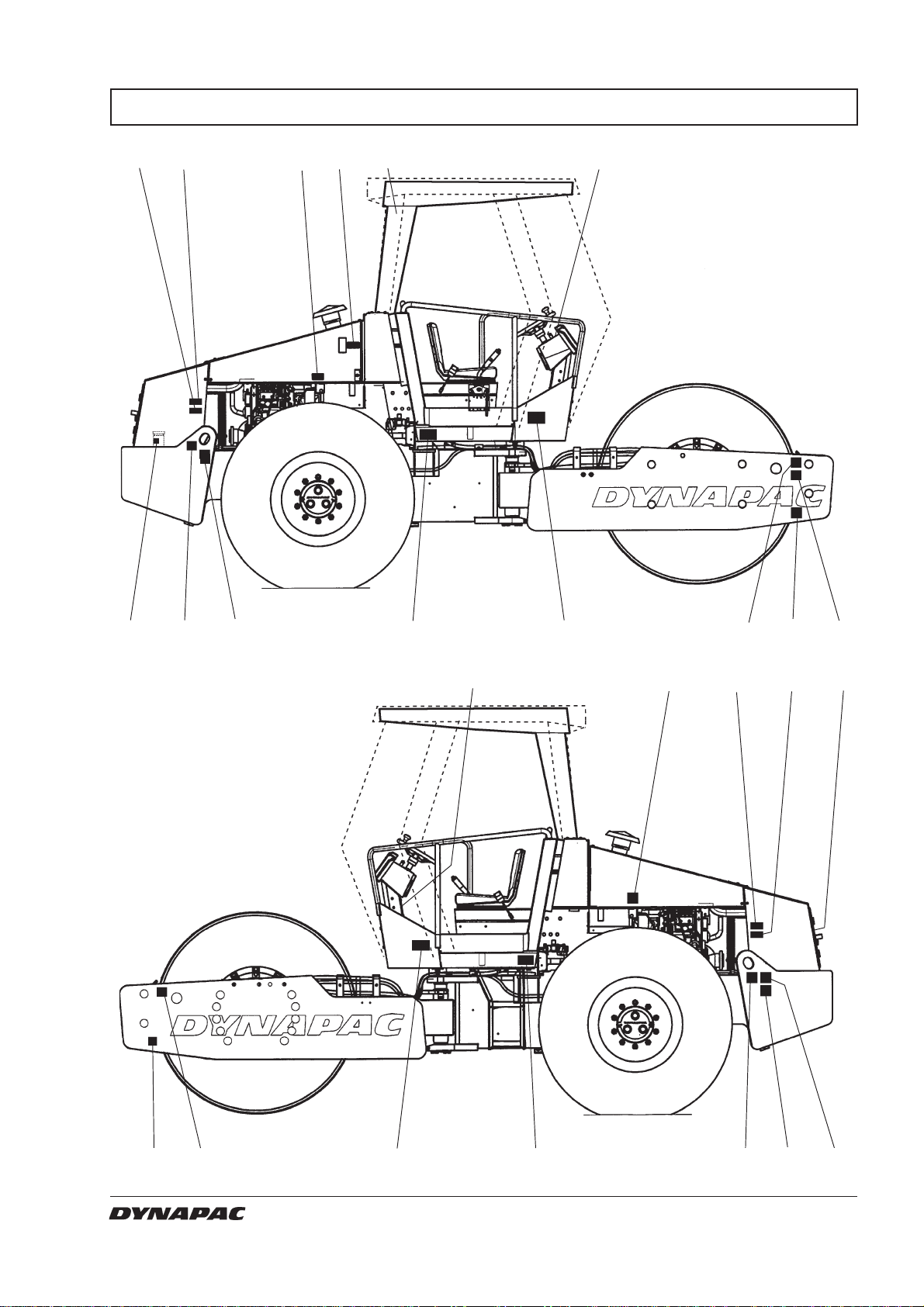 DYNAPAC

DYNAPAC

DYNAPAC