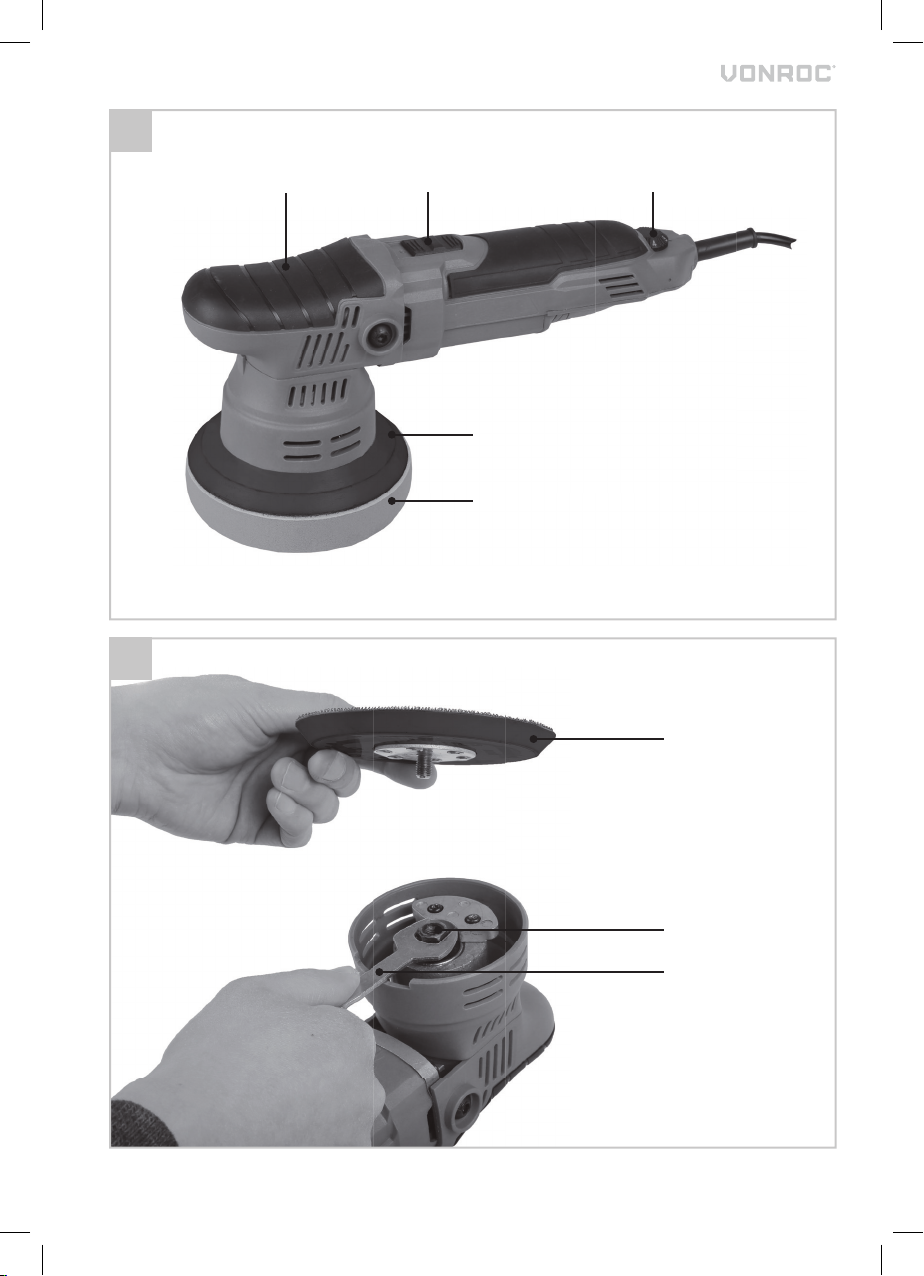 VONROC