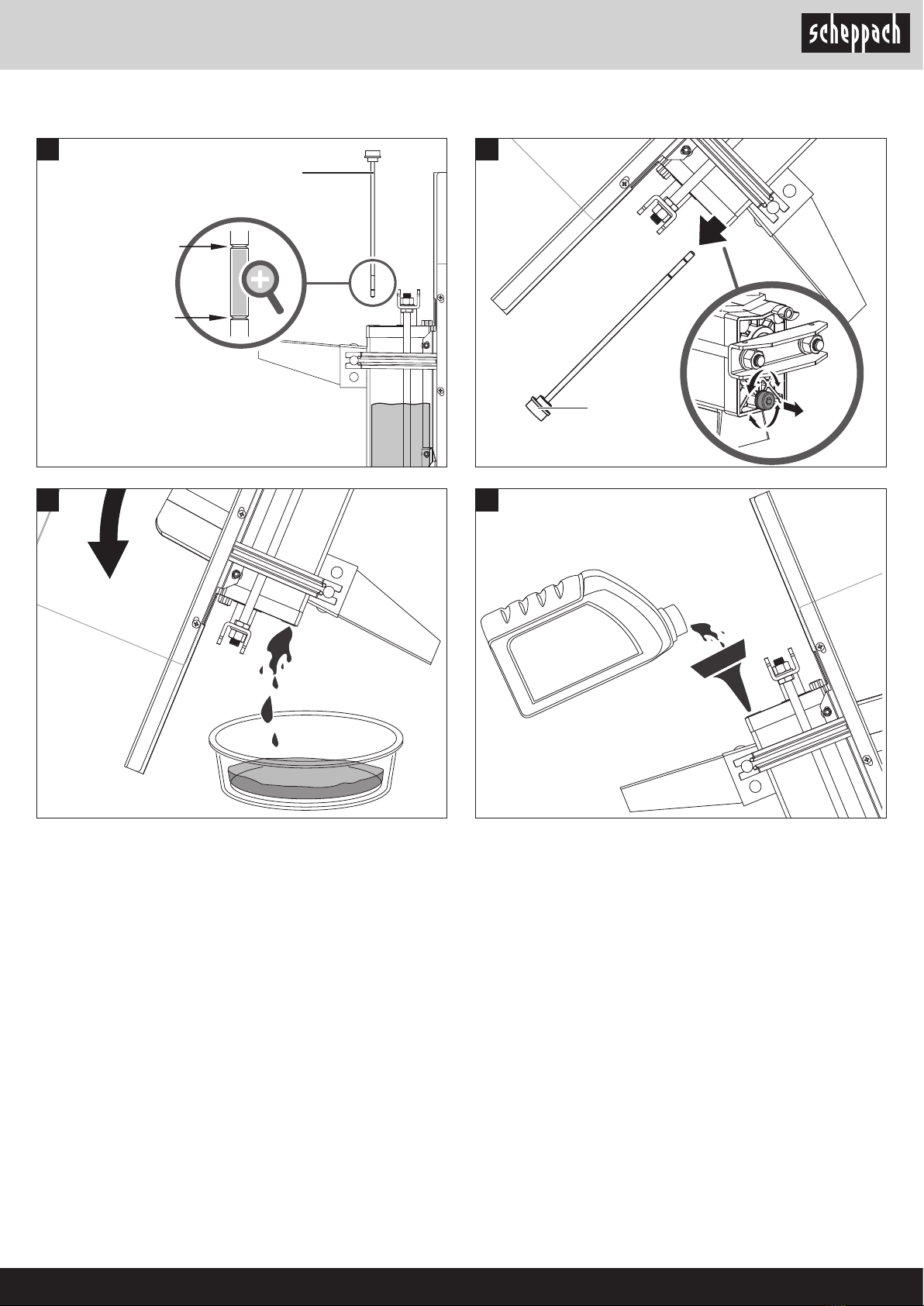 scheppach