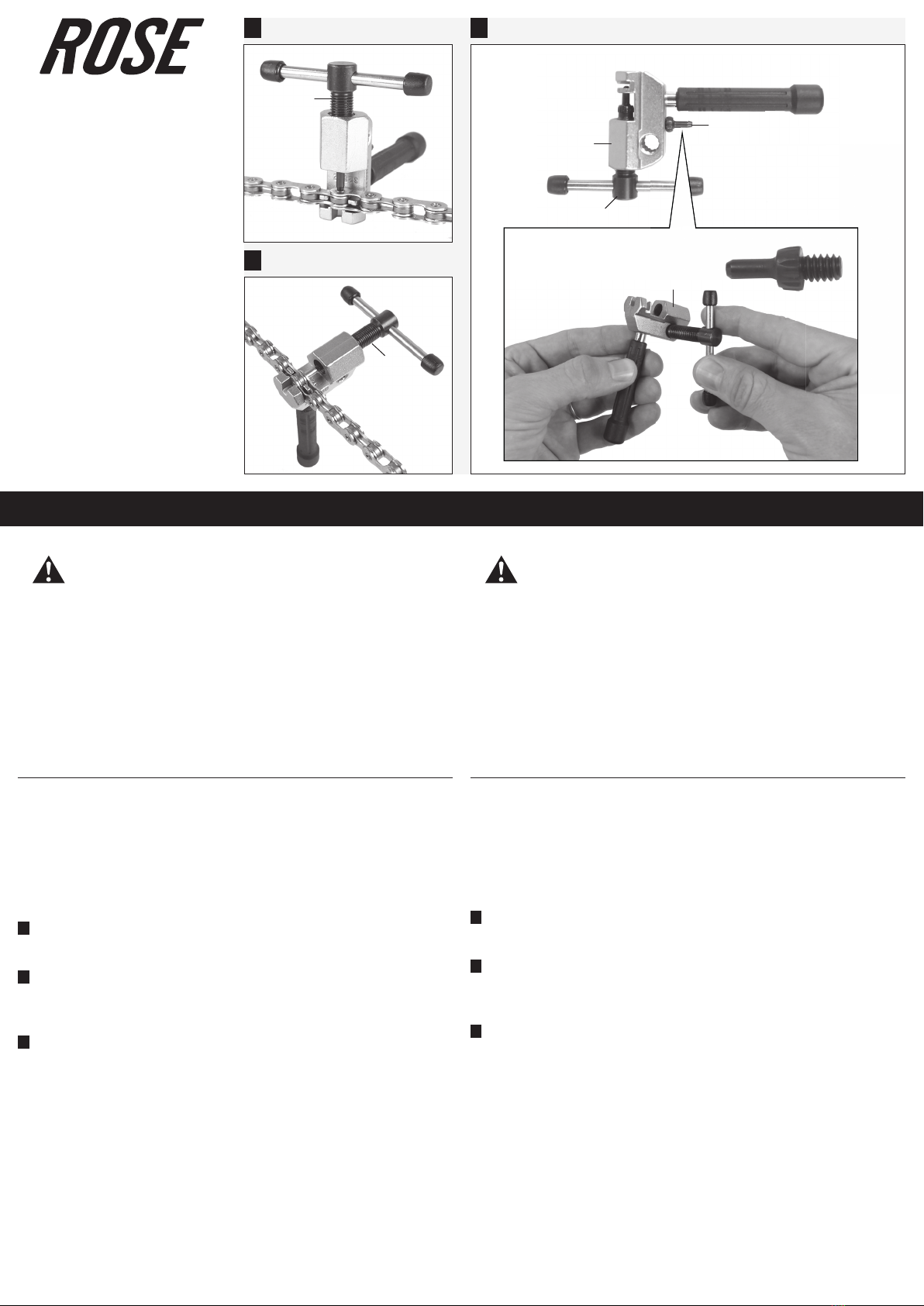 ROSE