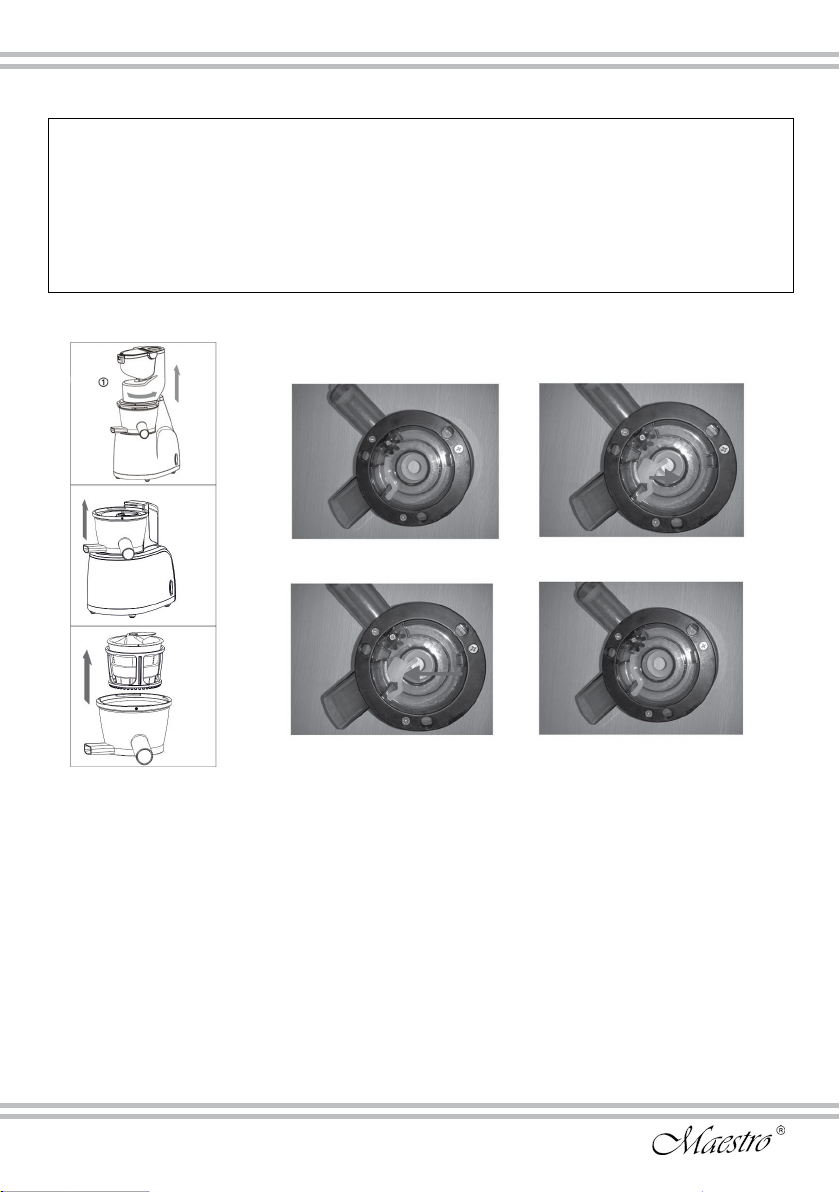 ①

Maestro®