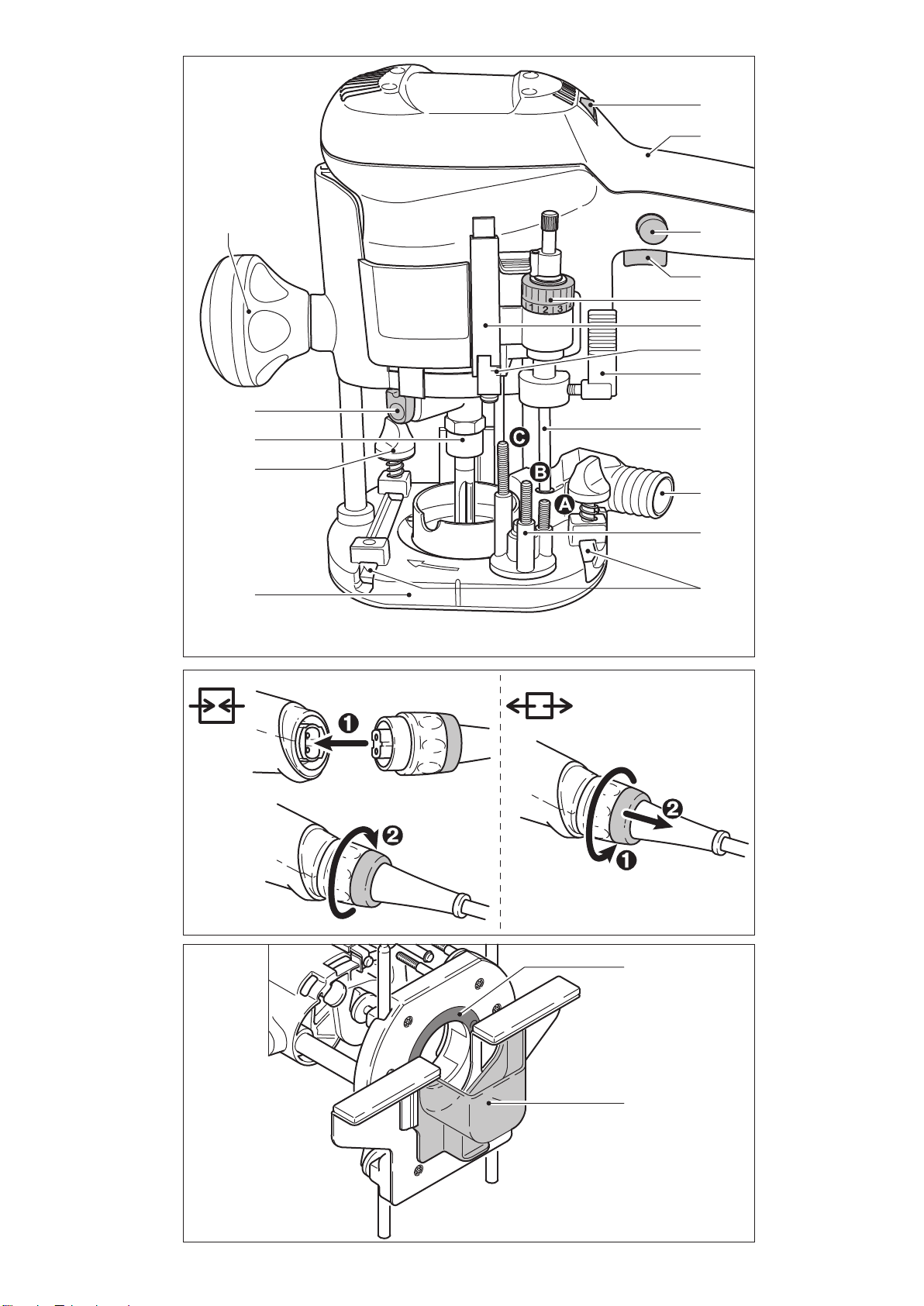 1 2 3 4

C

B

A

1

2

2

1