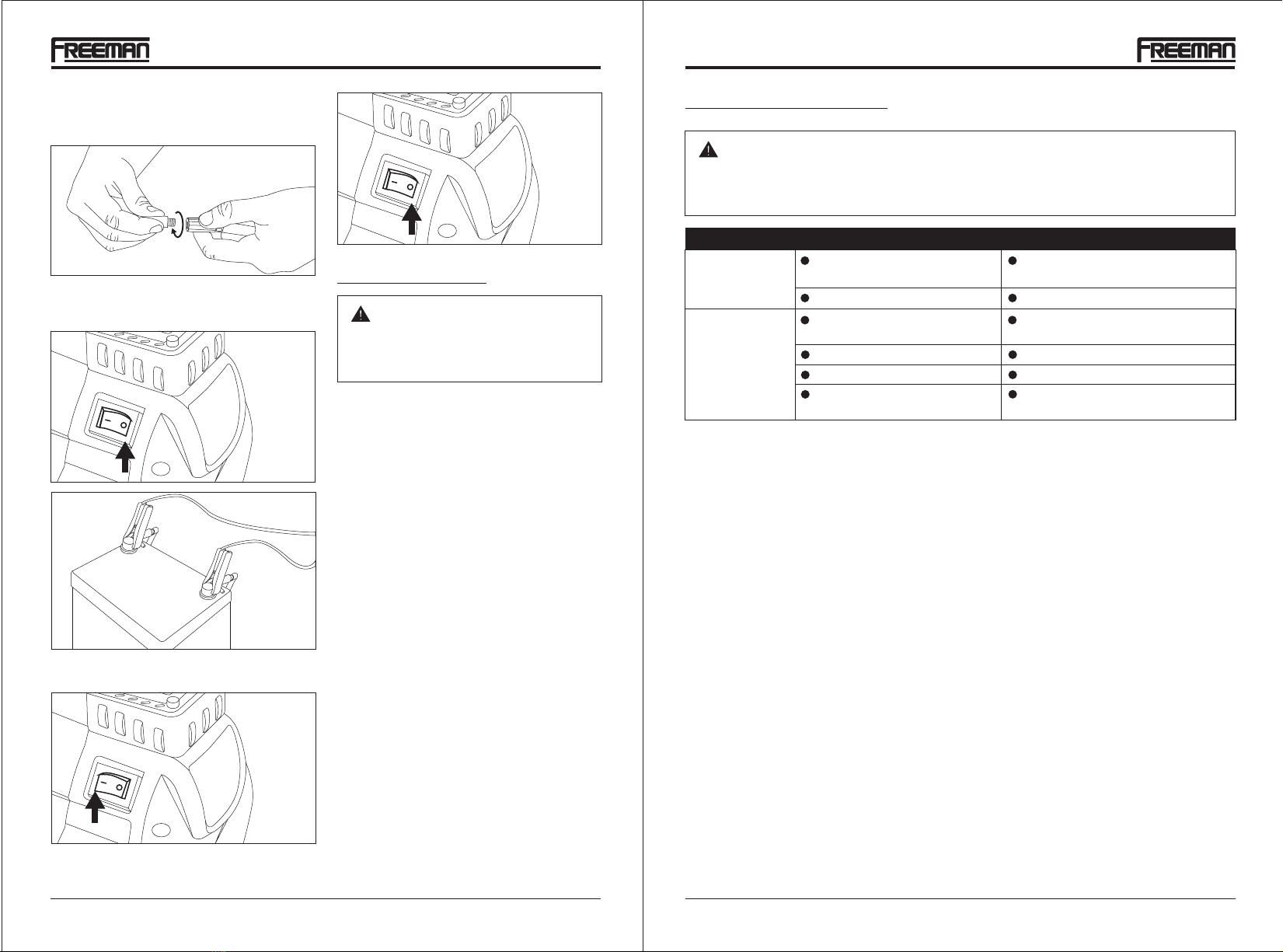 FREEMAN

FREEMAN