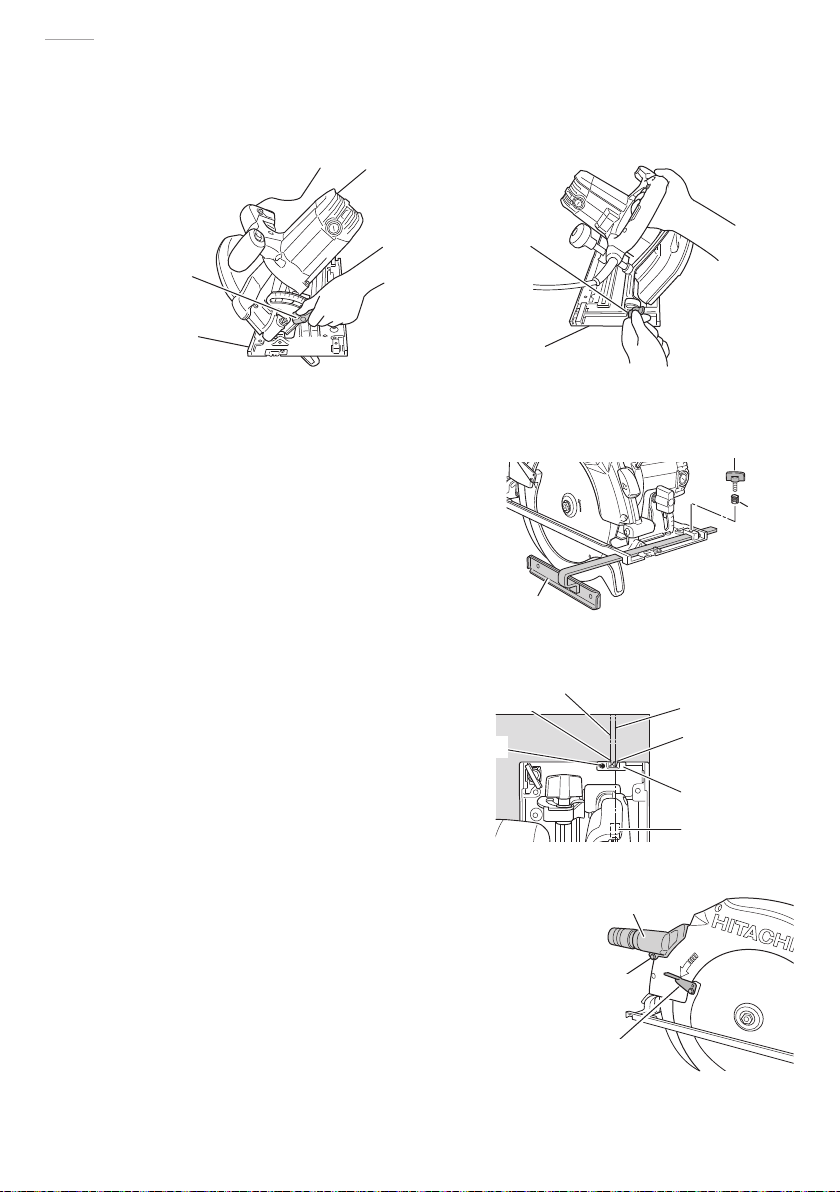 HITACHI