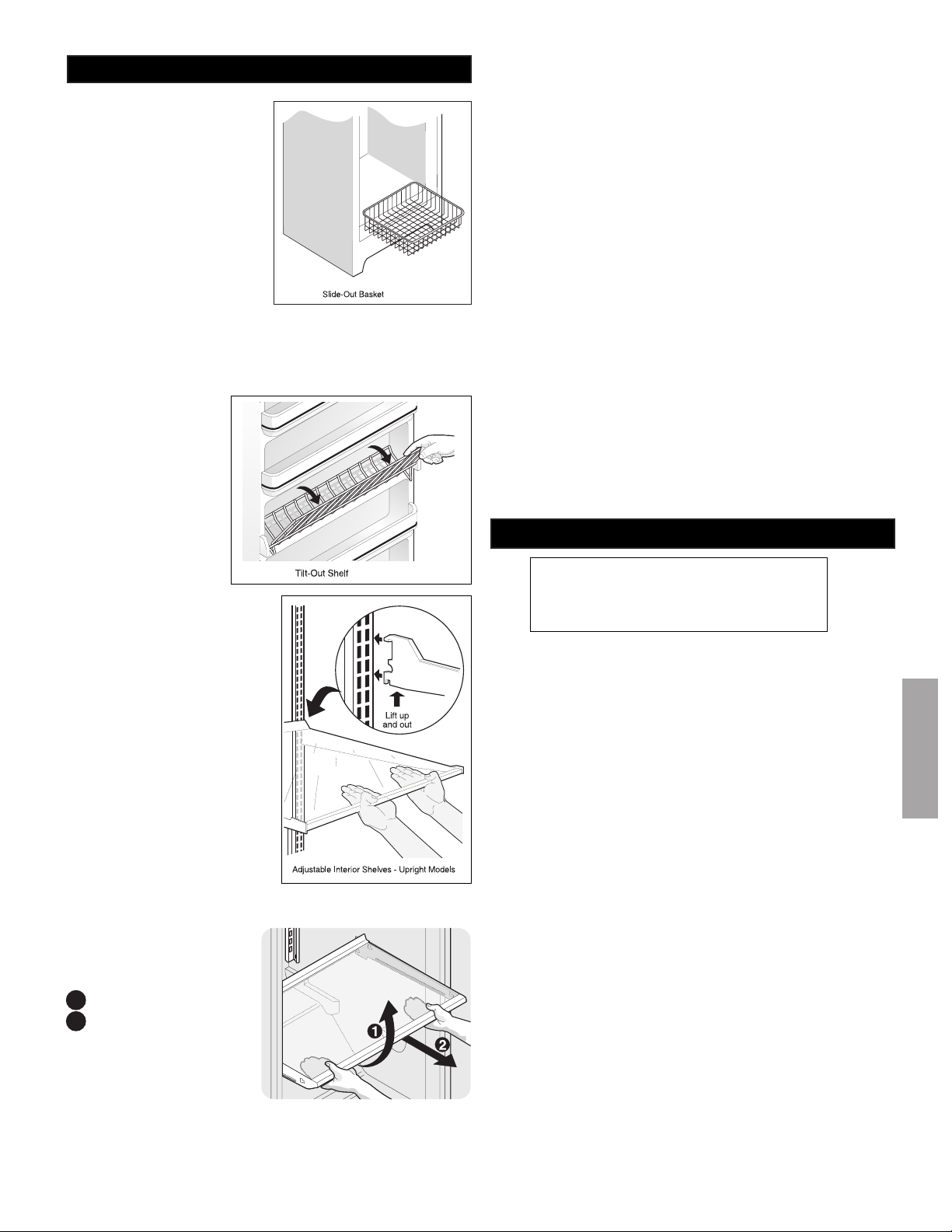 Slide-Out Basket

Tilt-Out Shelf

Lift up and out

Adjustable Interior Shelves - Upright Models

1

2