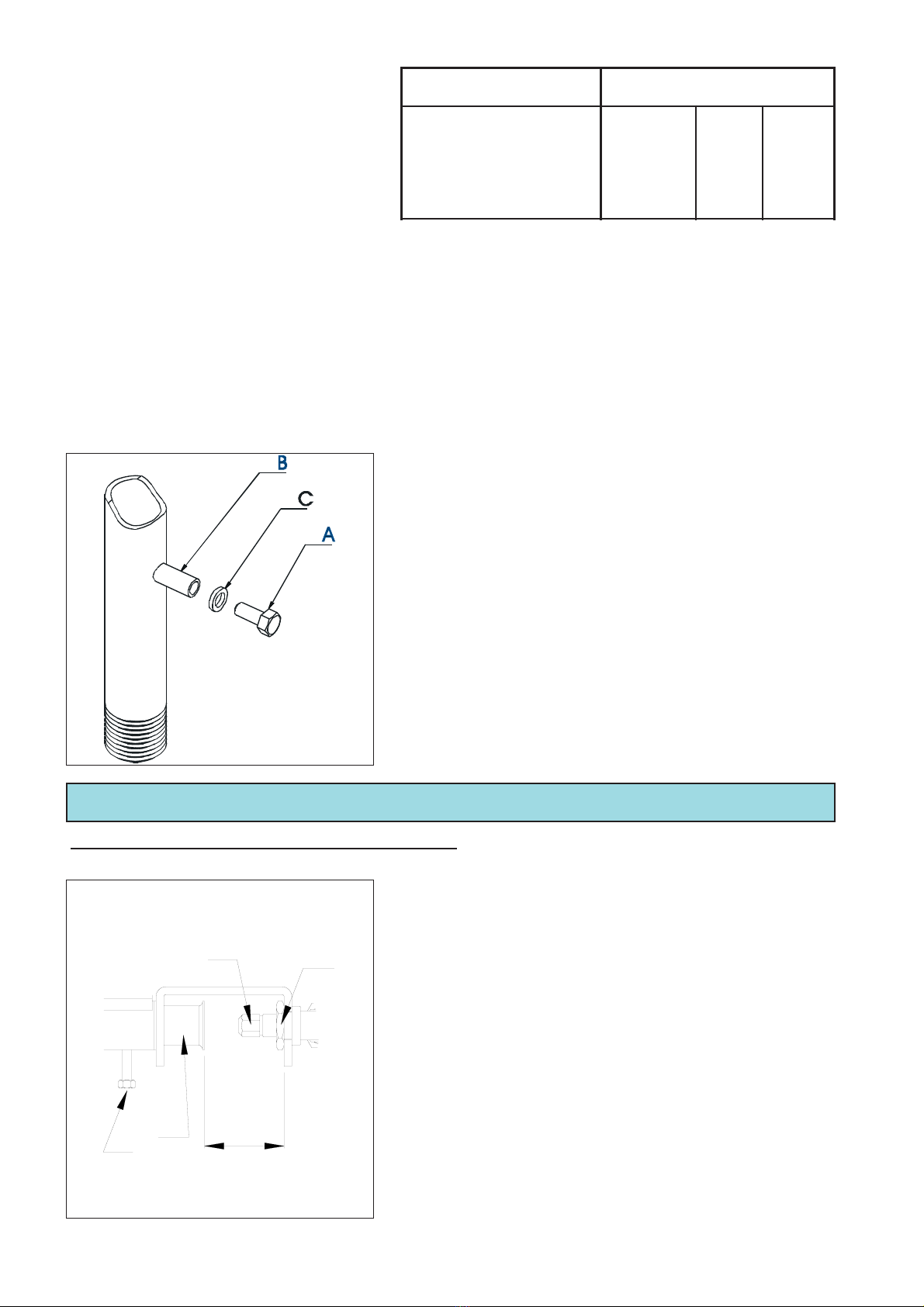 B
C
A