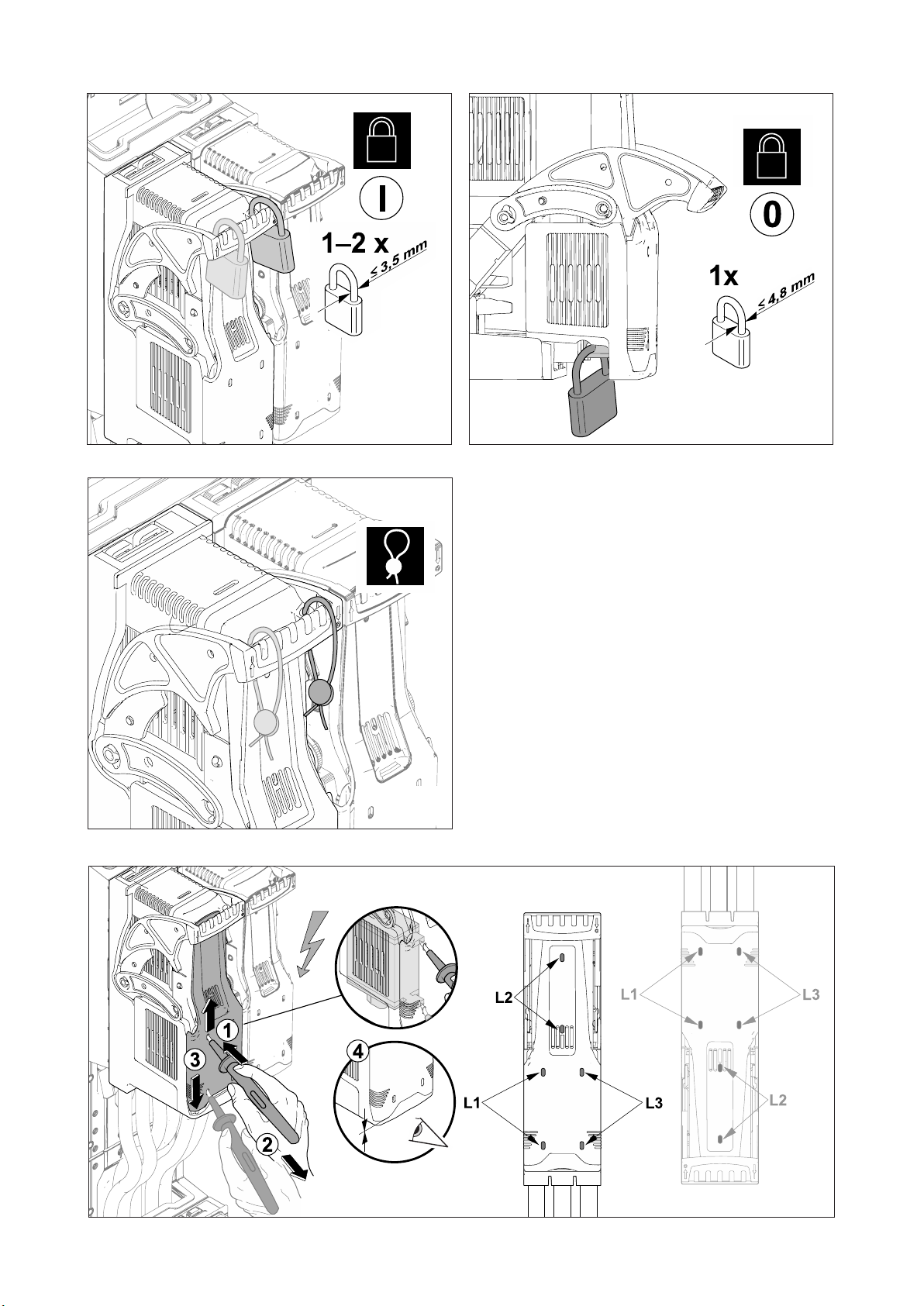 I
1–2 x
≤ 3,5 mm

0
1x
≤ 4,8 mm

1
2
3
4
L2
L1
L3
L1
L3
L2