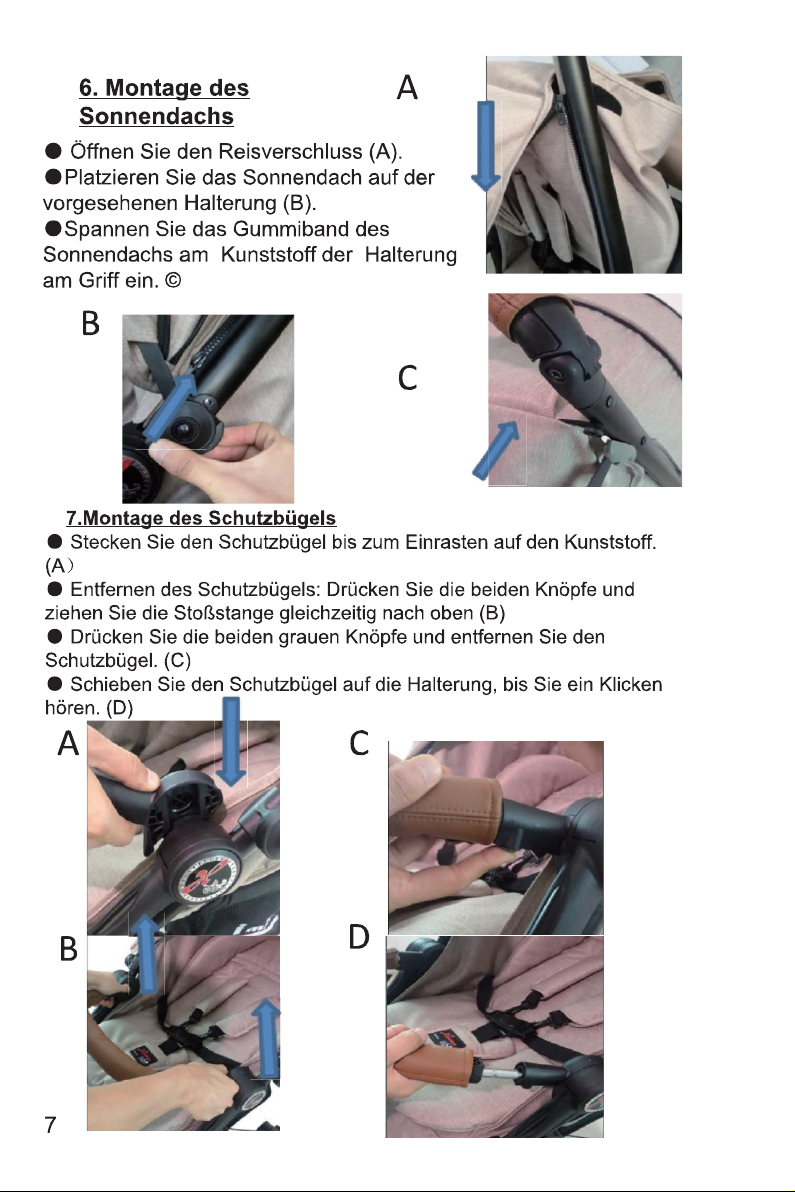 6. Montage des Sonnendachs

A

● Öffnen Sie den Reisverschluss (A).
●Platzieren Sie das Sonnendach auf der vorgesehenen Halterung (B).
●Spannen Sie das Gummiband des Sonnendachs am Kunststoff der Halterung am Griff ein. ©

B

C

7.Montage des Schutzbügels
● Stecken Sie den Schutzbügel bis zum Einrasten auf den Kunststoff. (A)
● Entfernen des Schutzbügels: Drücken Sie die beiden Knöpfe und ziehen Sie die Stoßstange gleichzeitig nach oben (B)
● Drücken Sie die beiden grauen Knöpfe und entfernen Sie den Schutzbügel. (C)
● Schieben Sie den Schutzbügel auf die Halterung, bis Sie ein Klicken hören. (D)

A

C

B

D

7