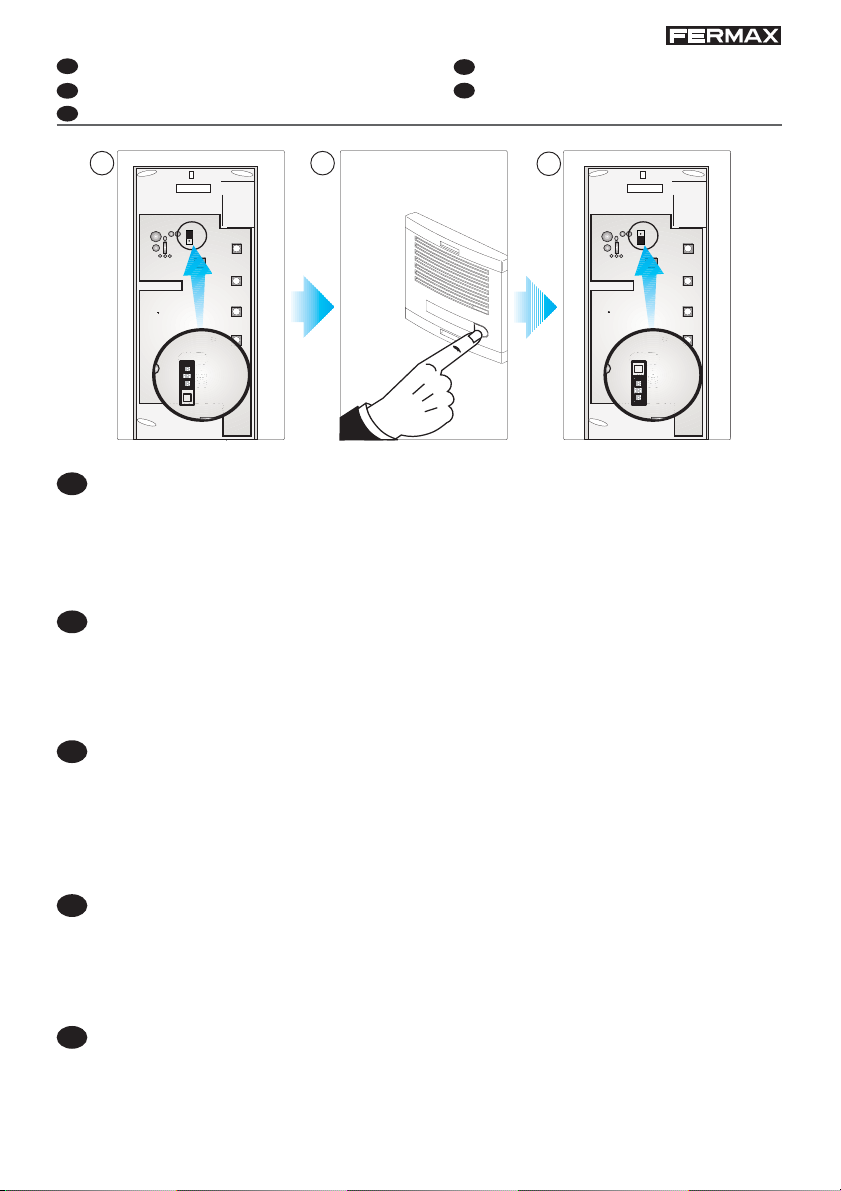 FERMAX