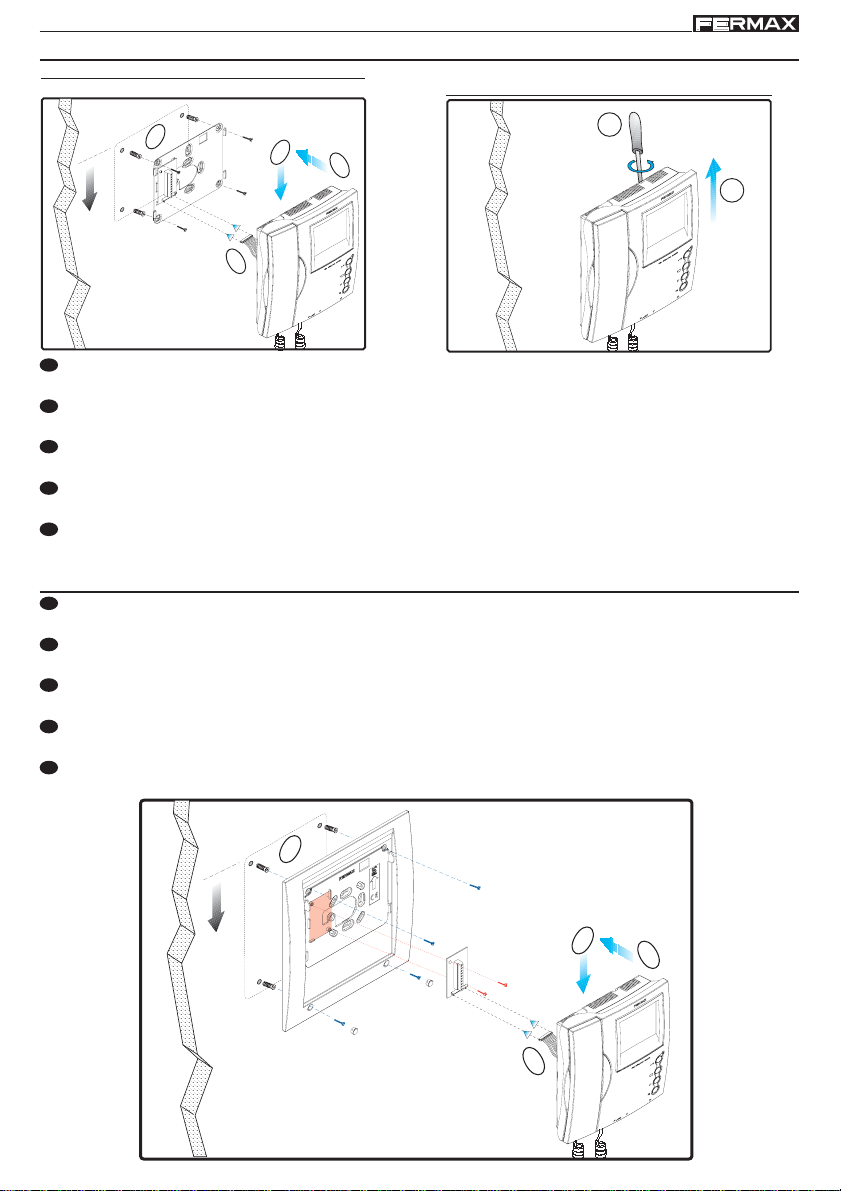 FERMAX