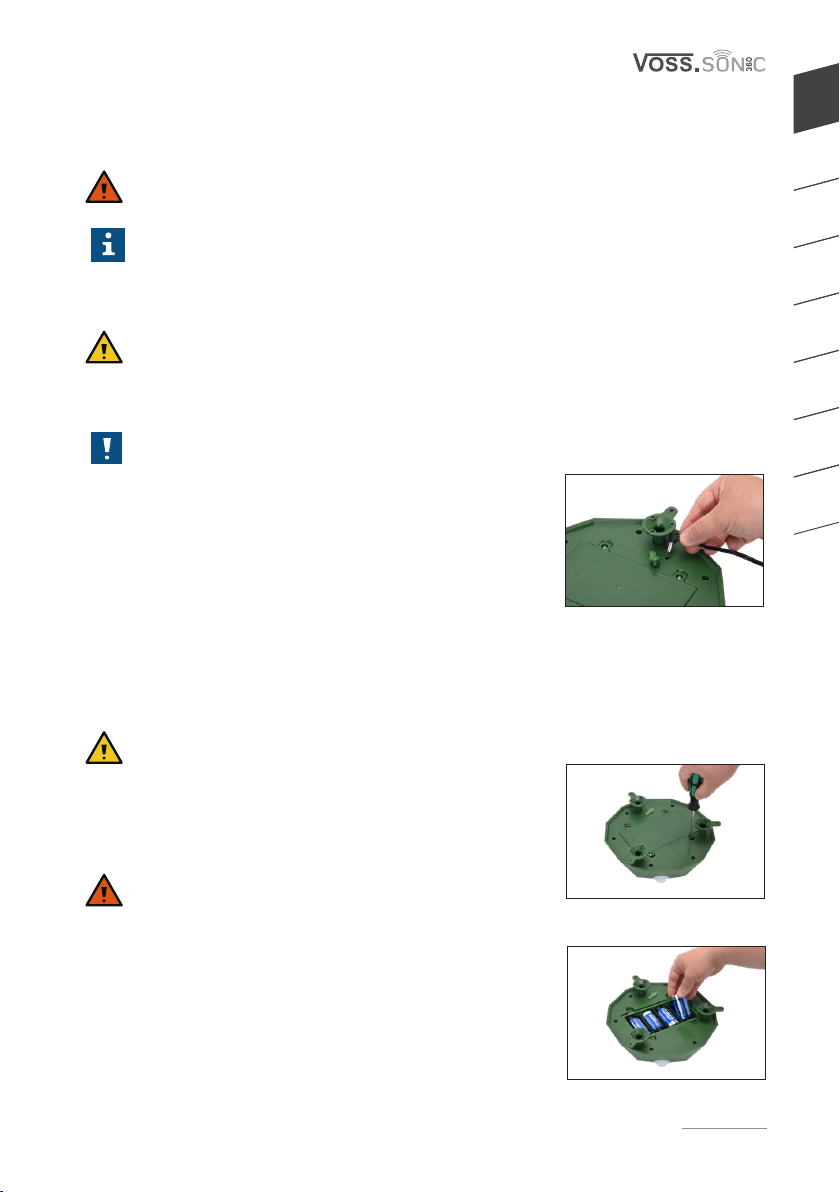 VOSS.SONIC 360