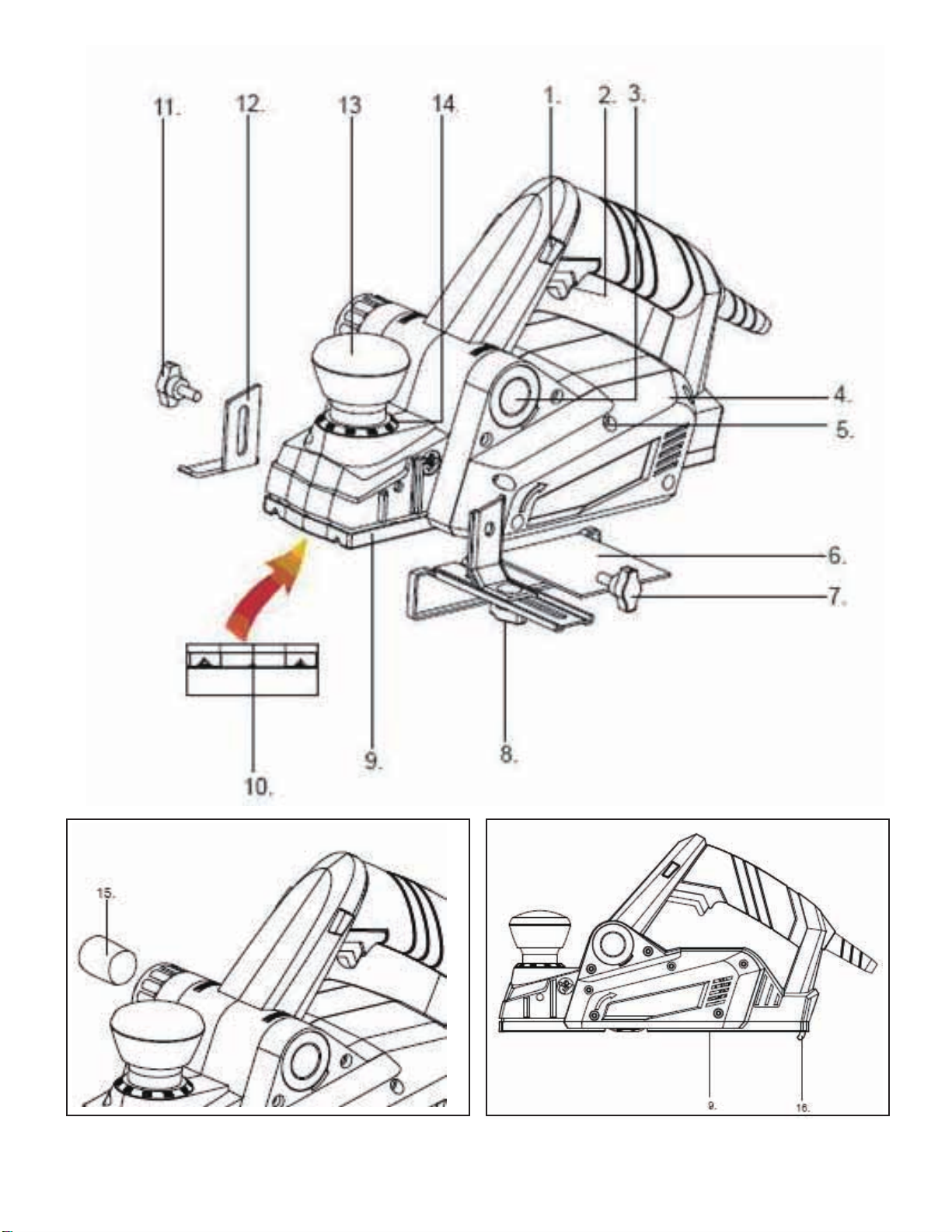 11.
12.
13
14.
1.
2.
3.
4.
5.
6.
7.
8.
9.
10.

15.

9.
16.