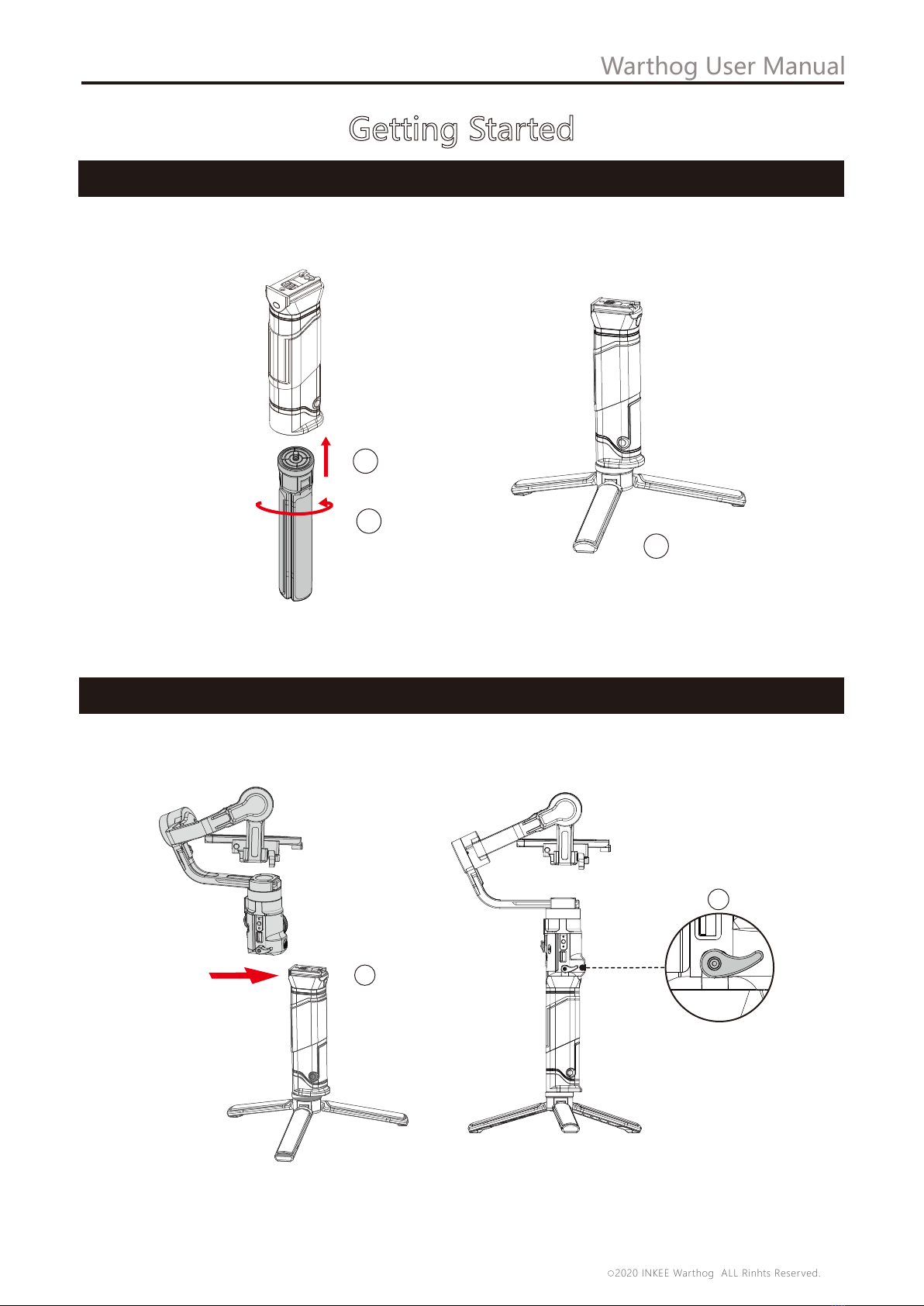 Warthog User Manual

Getting Started

©2020 INKEE Warthog ALL Rinhts Reserved.