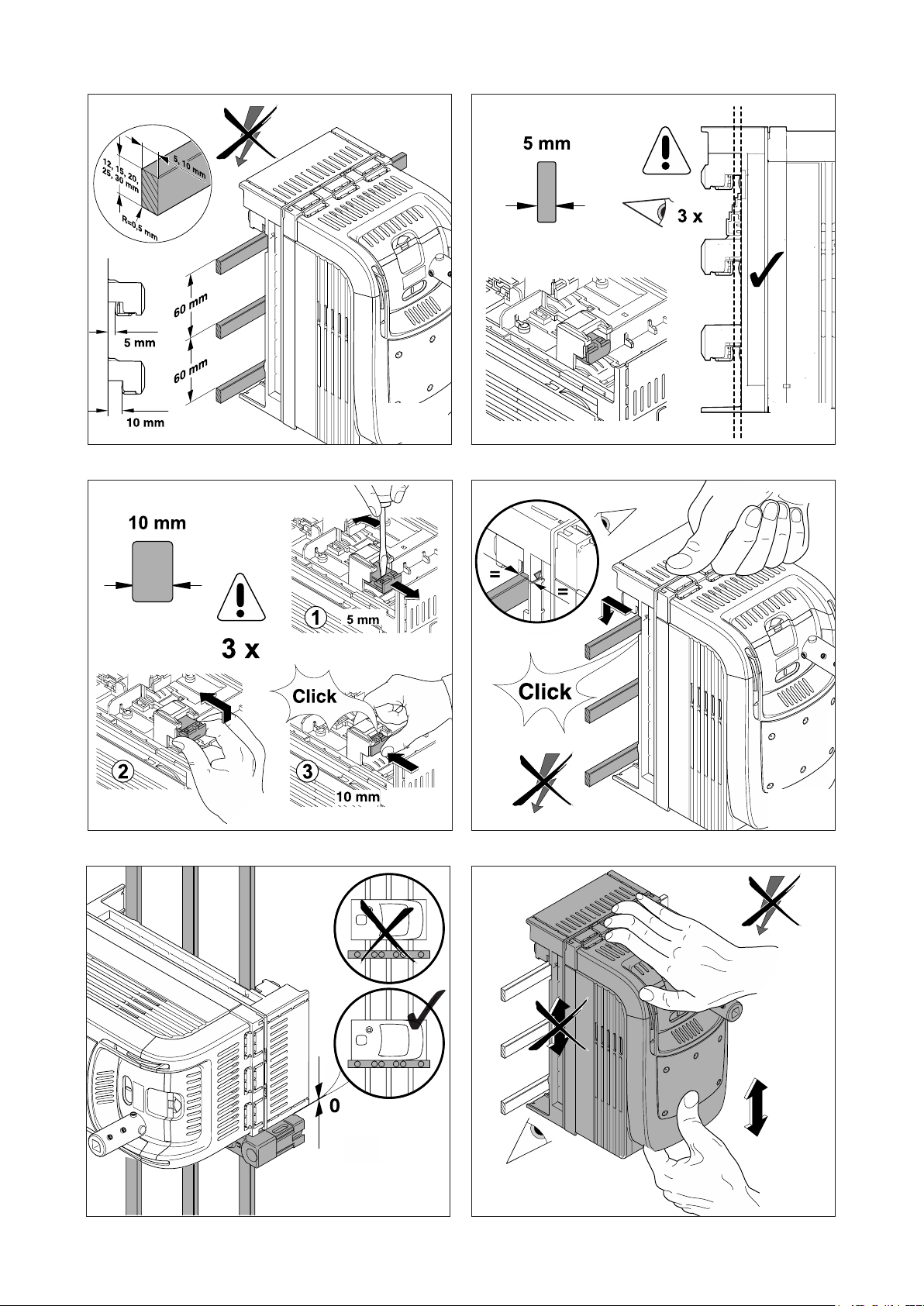 12, 15, 20, 25, 30 mm
5, 10 mm
R=0,5 mm
60 mm
60 mm
5 mm
10 mm

5 mm
3 x

10 mm
3 x
1
5 mm
2
Click
3
10 mm

=
=
Click

0