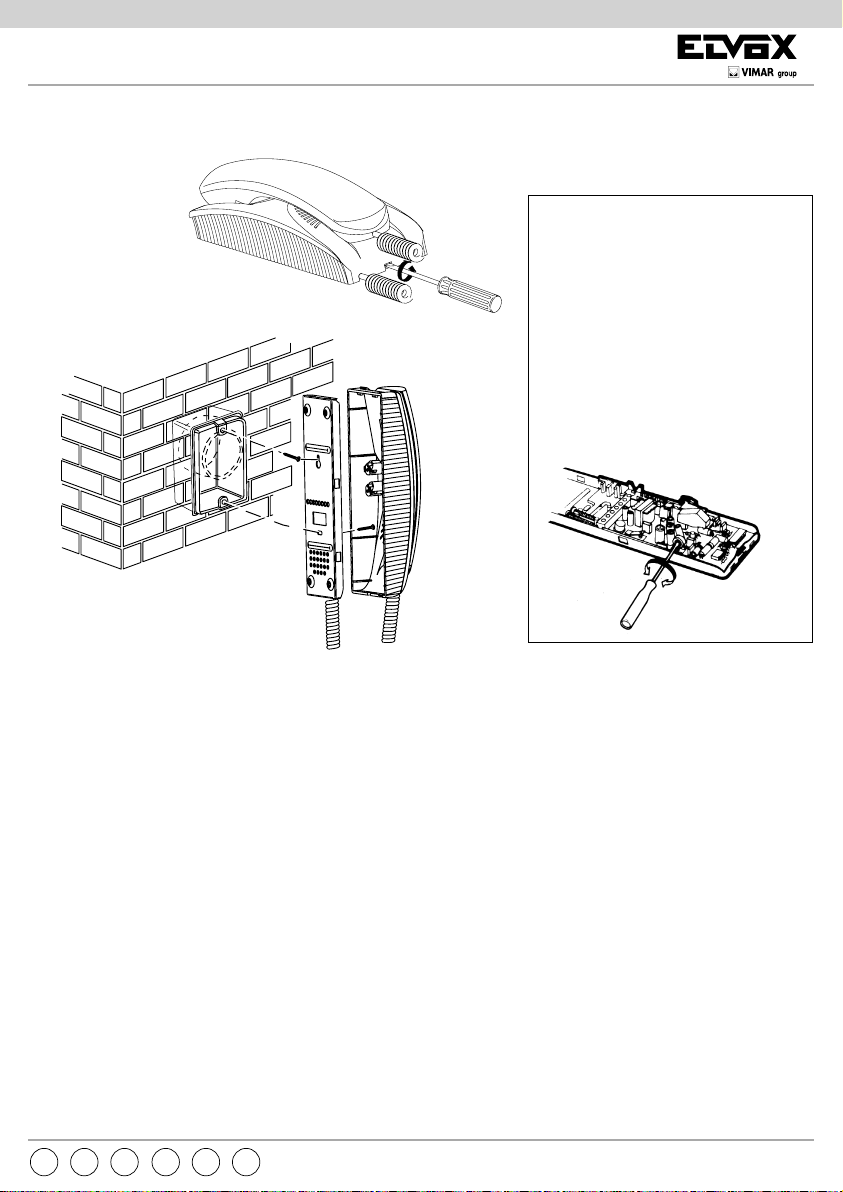 ELVOX
VIMAR group