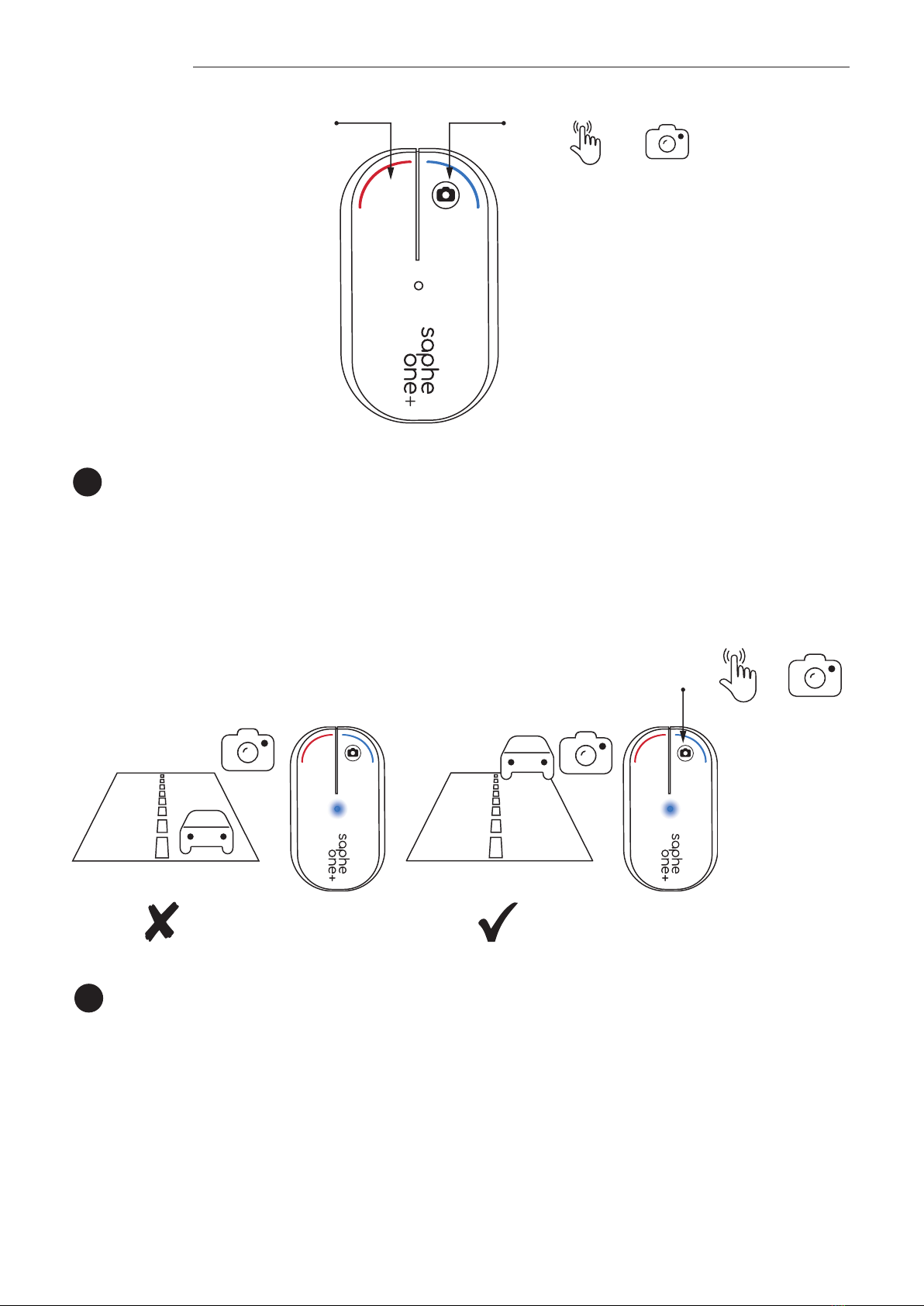 saphe one+

saphe one+

saphe one+