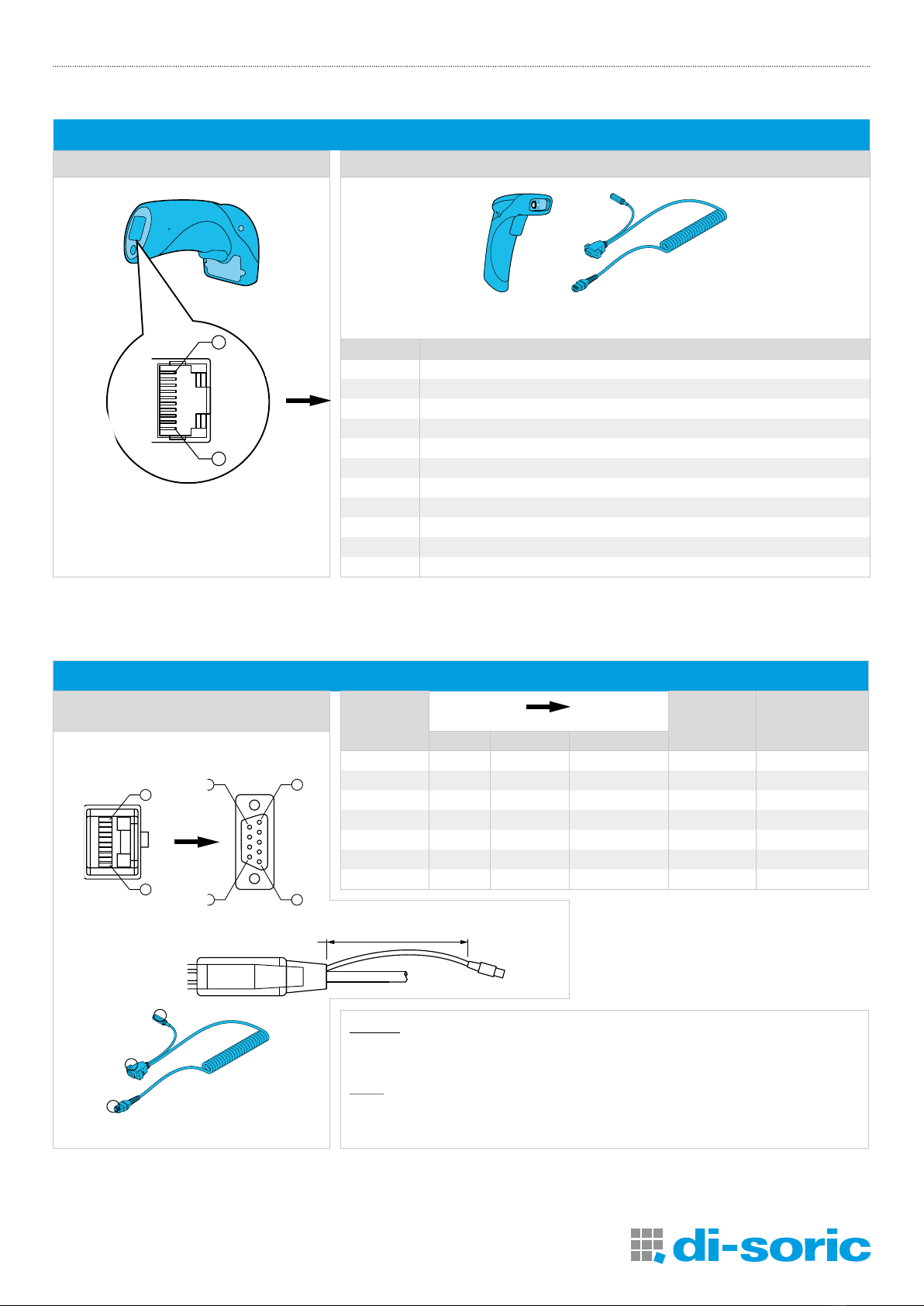 di-soric