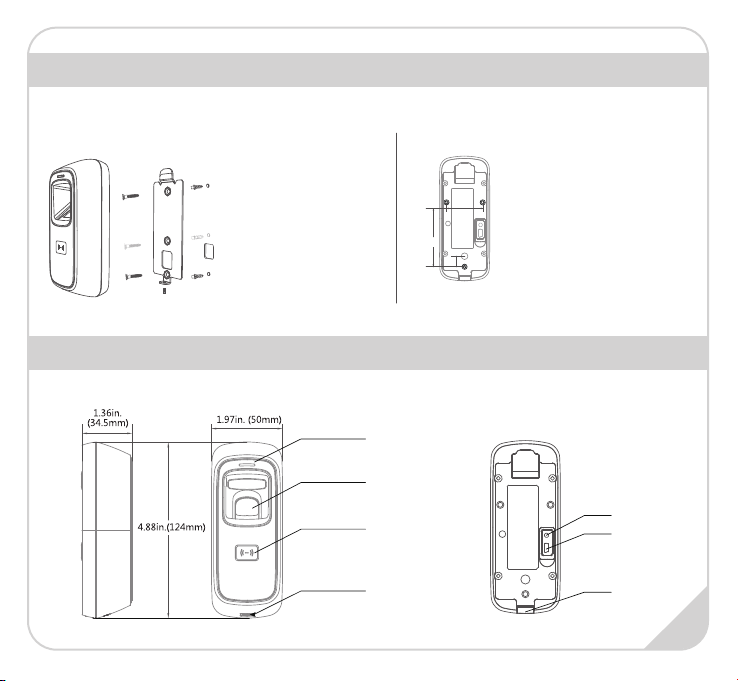 1.36in.
(34.5mm)

1.97in. (50mm)

4.88in.(124mm)