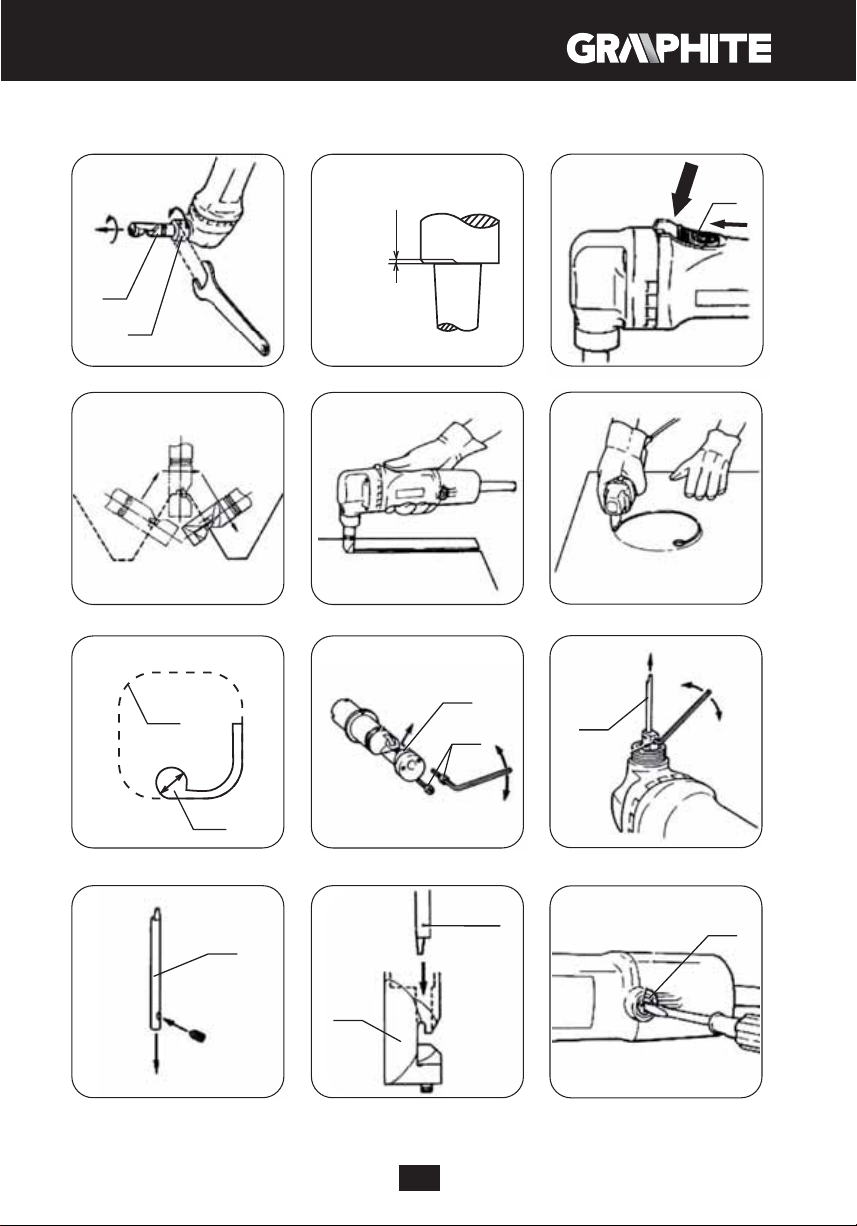 GRAPHITE