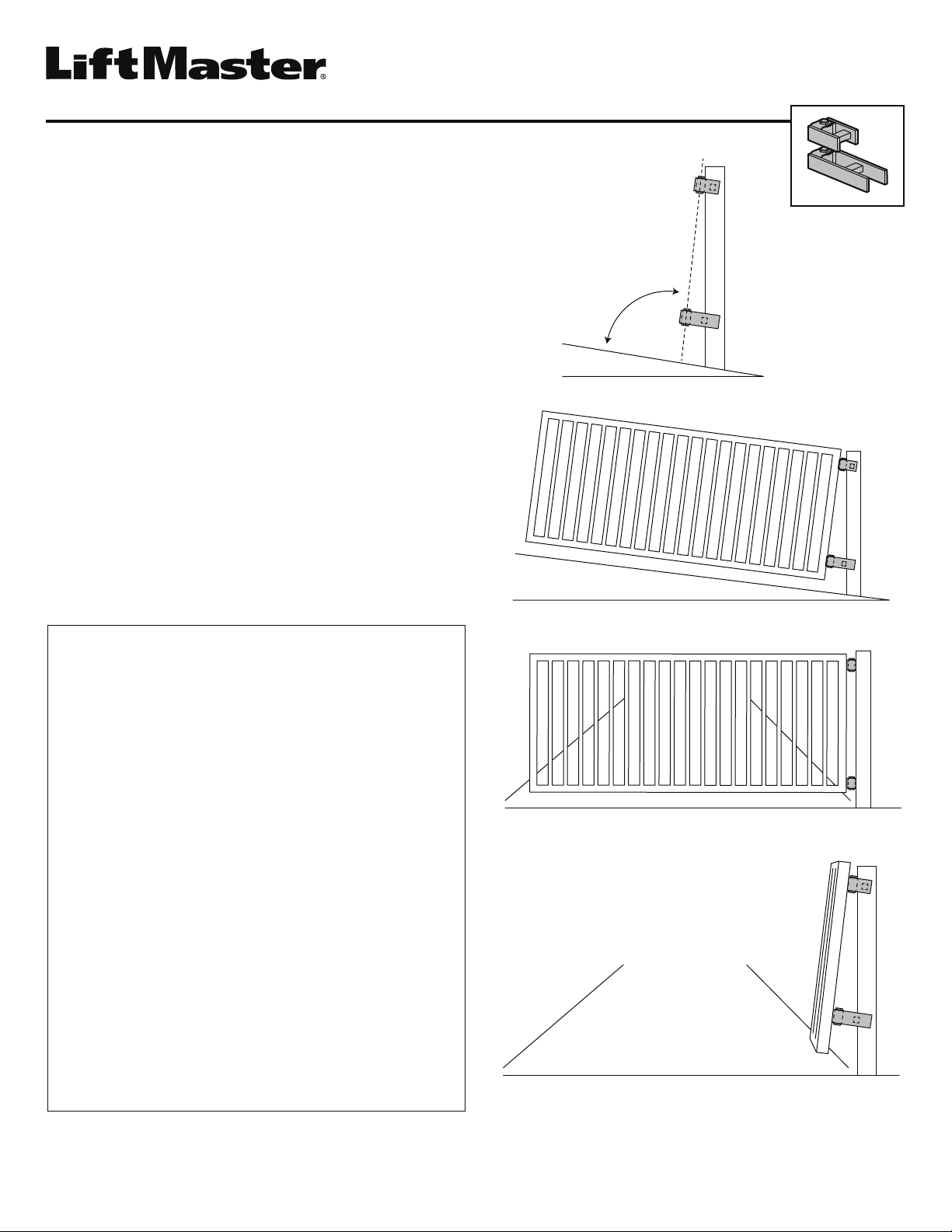 LiftMaster®