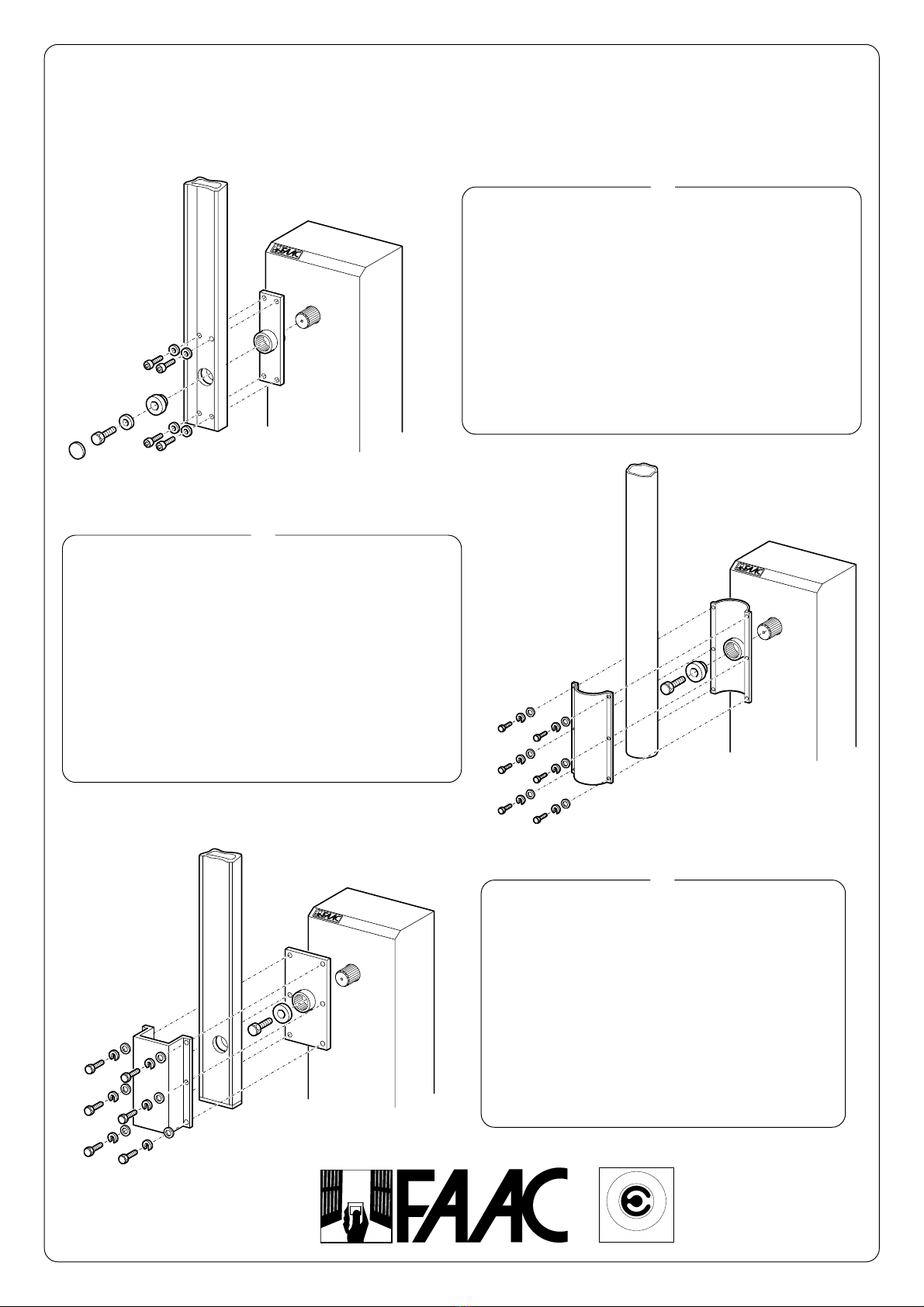 FAAC

FAAC

FAAC

FAAC