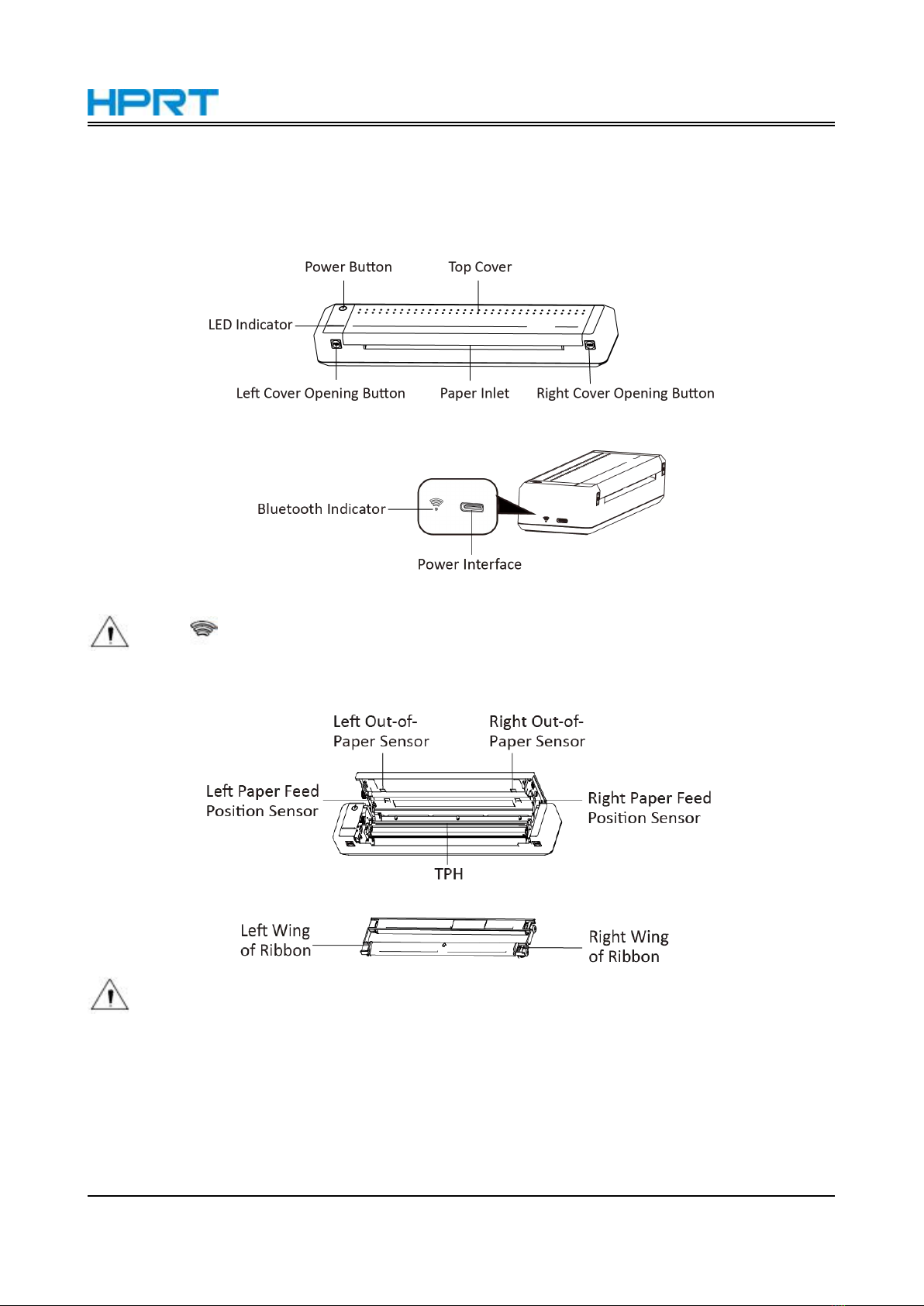 HPRT

Power Button
Top Cover
LED Indicator
Left Cover Opening Button
Paper Inlet
Right Cover Opening Button

Bluetooth Indicator
Power Interface

Left Out-of-Paper Sensor
Right Out-of-Paper Sensor
Left Paper Feed Position Sensor
Right Paper Feed Position Sensor
TPH

Left Wing of Ribbon
Right Wing of Ribbon