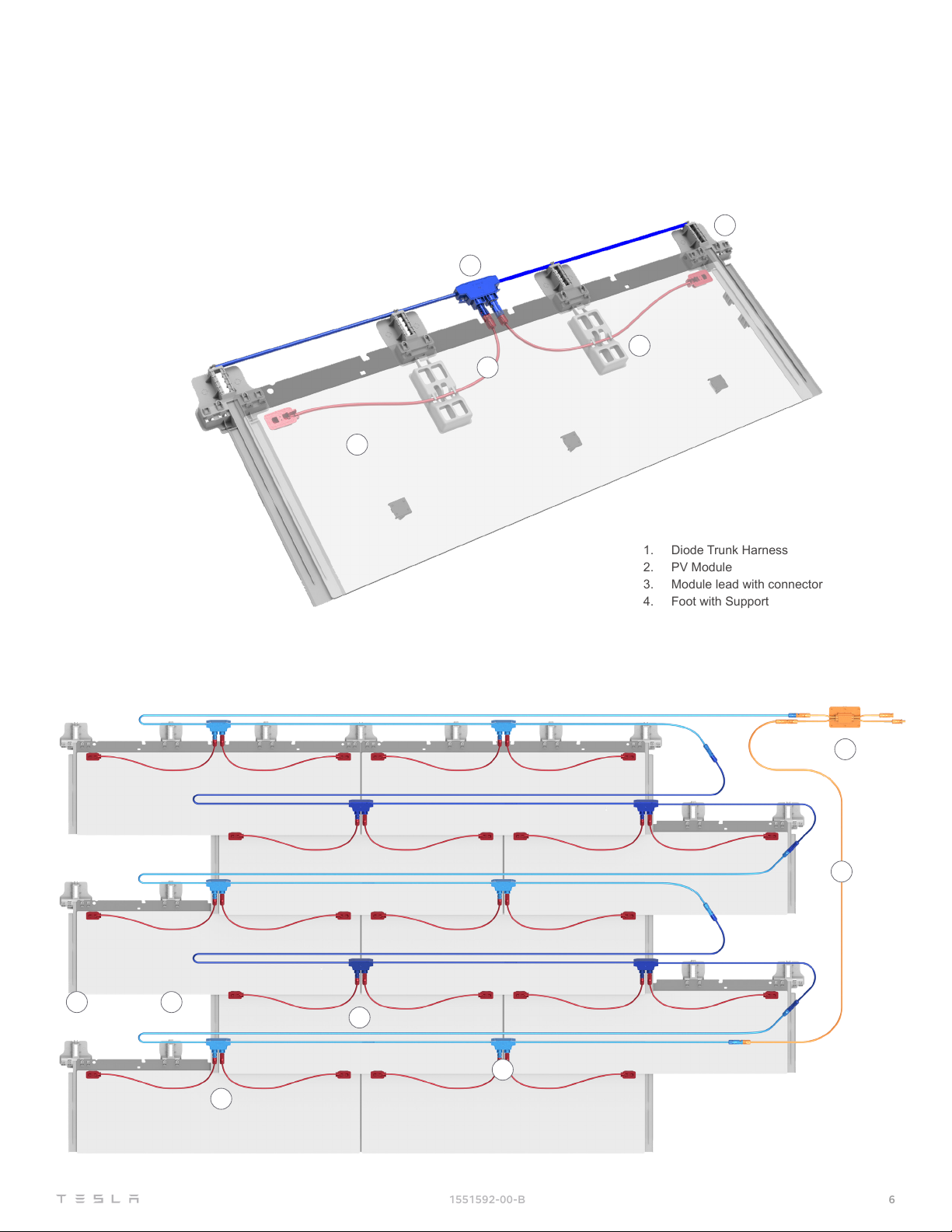 1. Diode Trunk Harness
2. PV Module
3. Module lead with connector
4. Foot with Support

TESLA

1551592-00-B

6