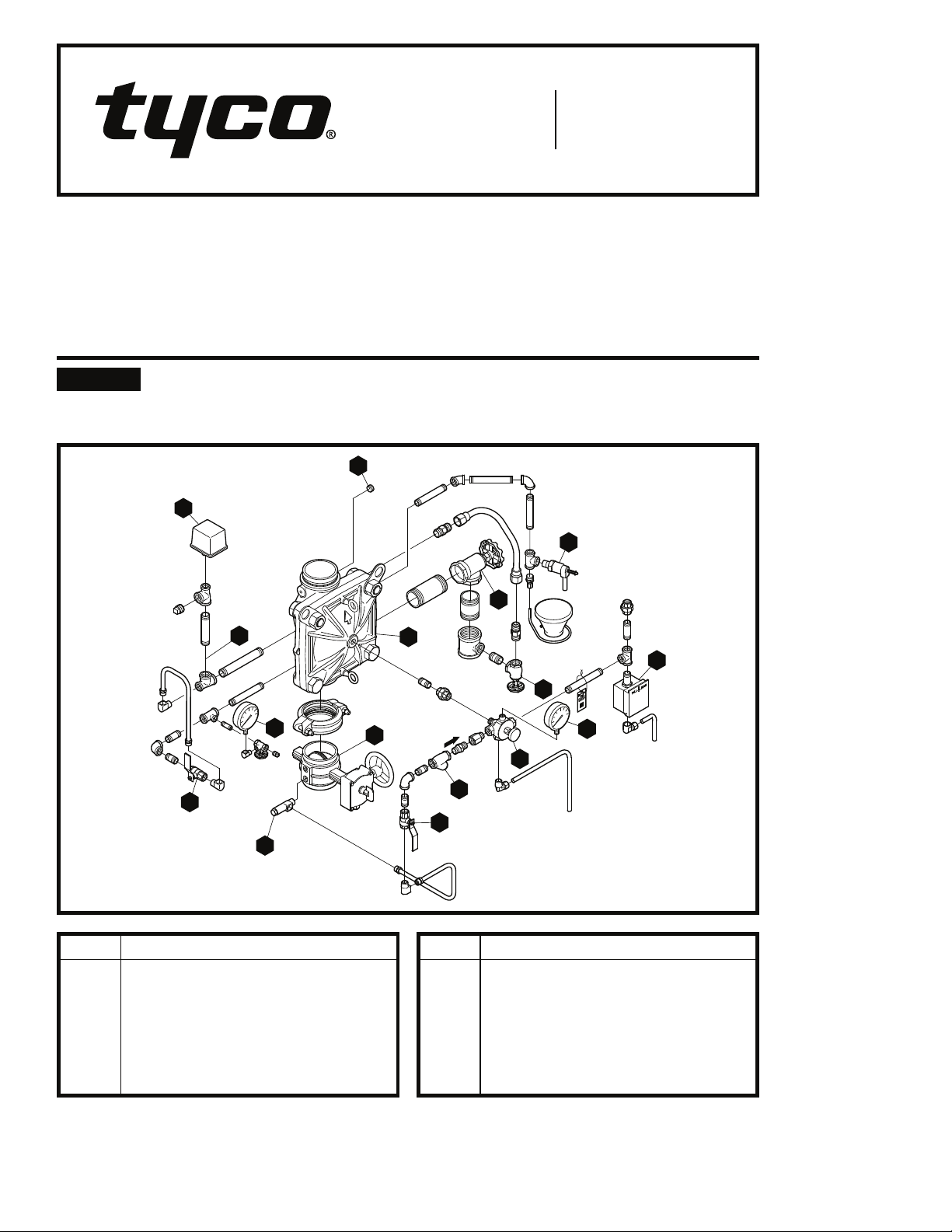 tyco®