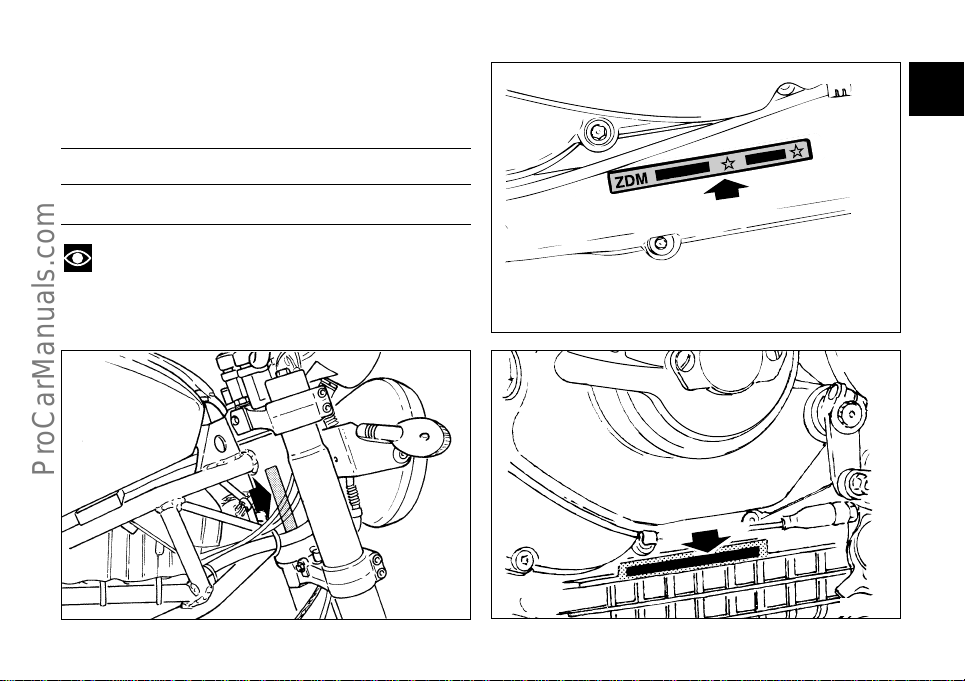 ZDM

ProCarManuals.com