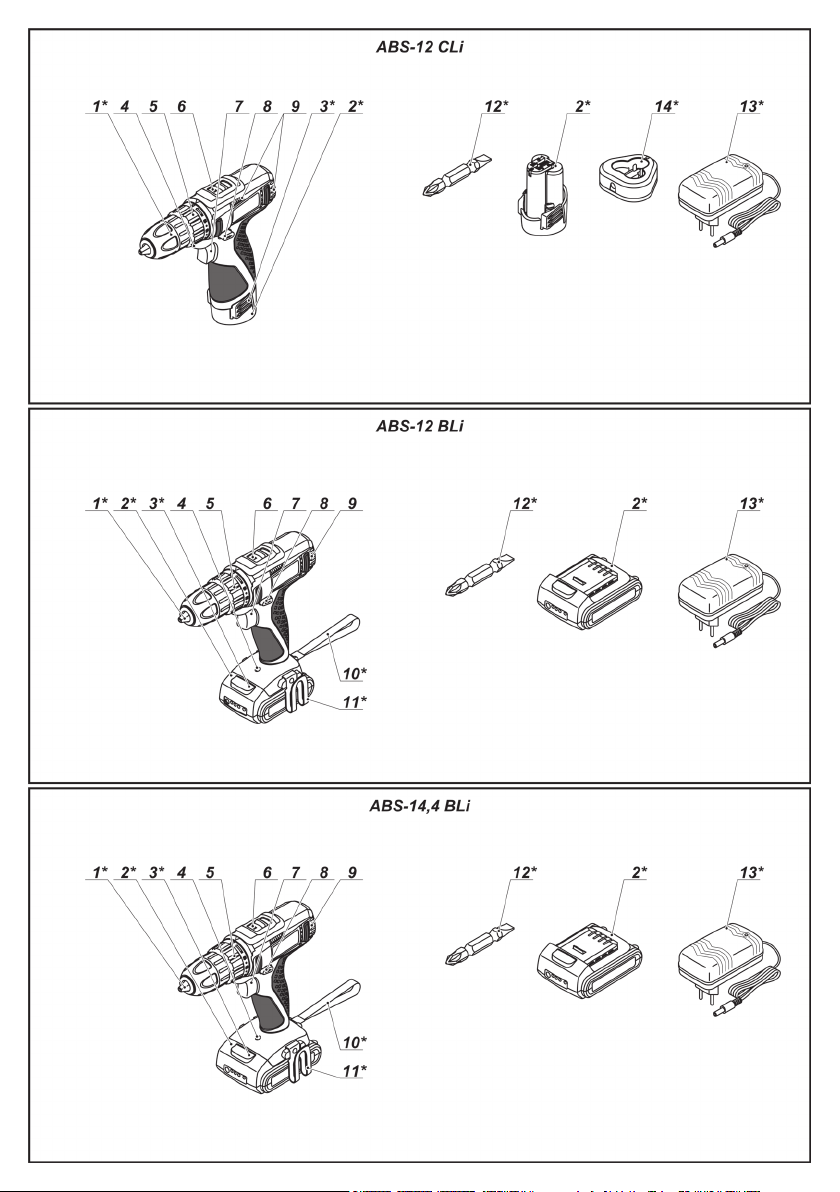 ABS-12 CLi

1* 4 5 6 7 8 9 3* 2*

12* 2* 14* 13*

ABS-12 BLi

1* 2* 3* 4 5 6 7 8 9

10*

11*

12* 2* 13*

ABS-14,4 BLi

1* 2* 3* 4 5 6 7 8 9

10*

11*

12* 2* 13*