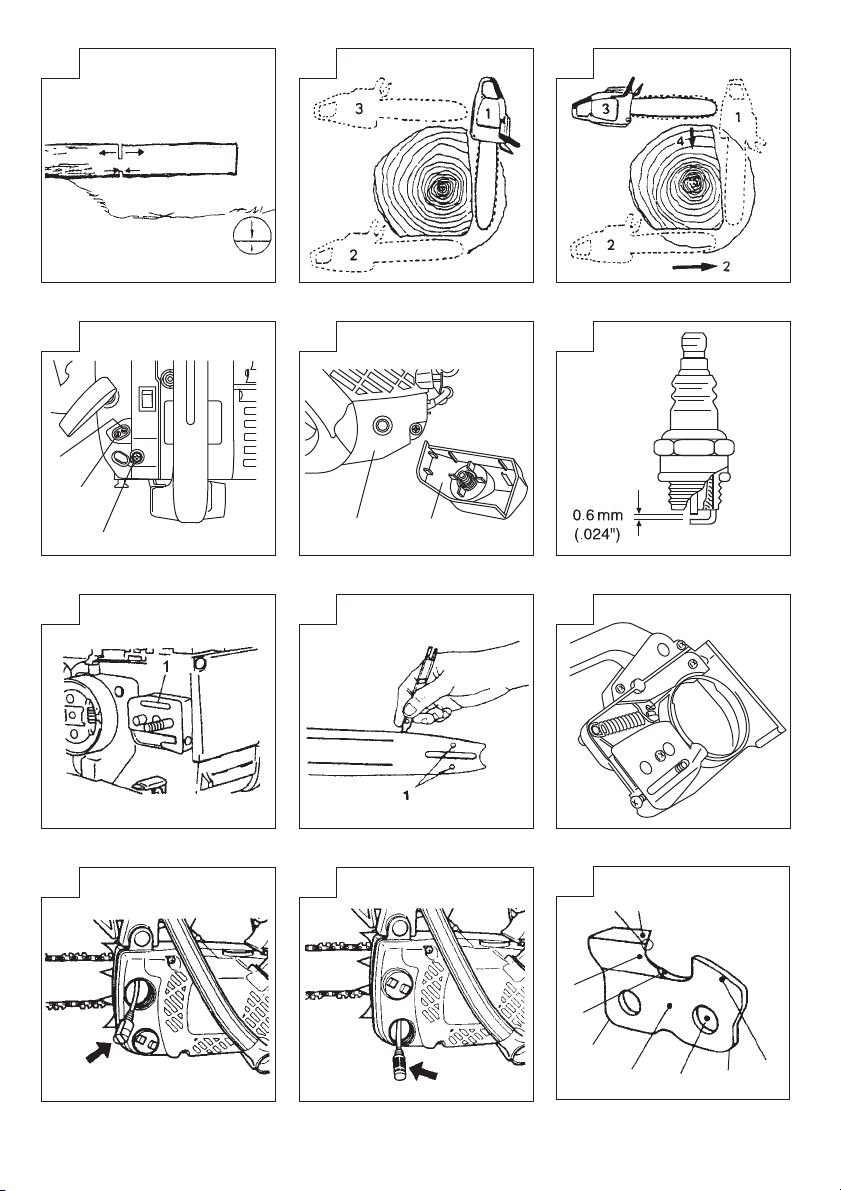 3
1
2

3
1
4
2
2

0.6 mm
(.024")

1

1